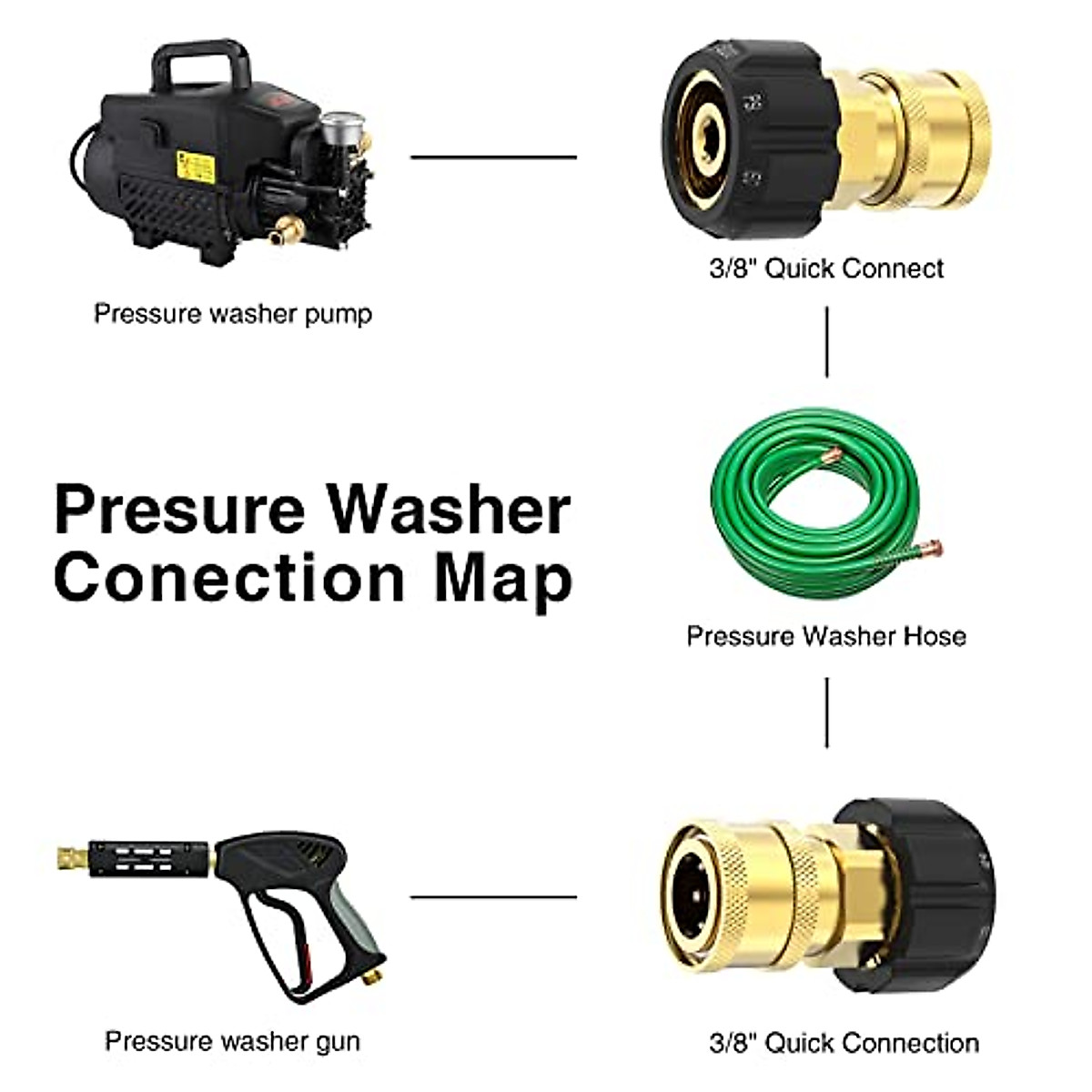 Pressure washer pump

3/8" Quick Connect

Presure Washer Conection Map

Pressure Washer Hose

Pressure washer gun

3/8" Quick Connection