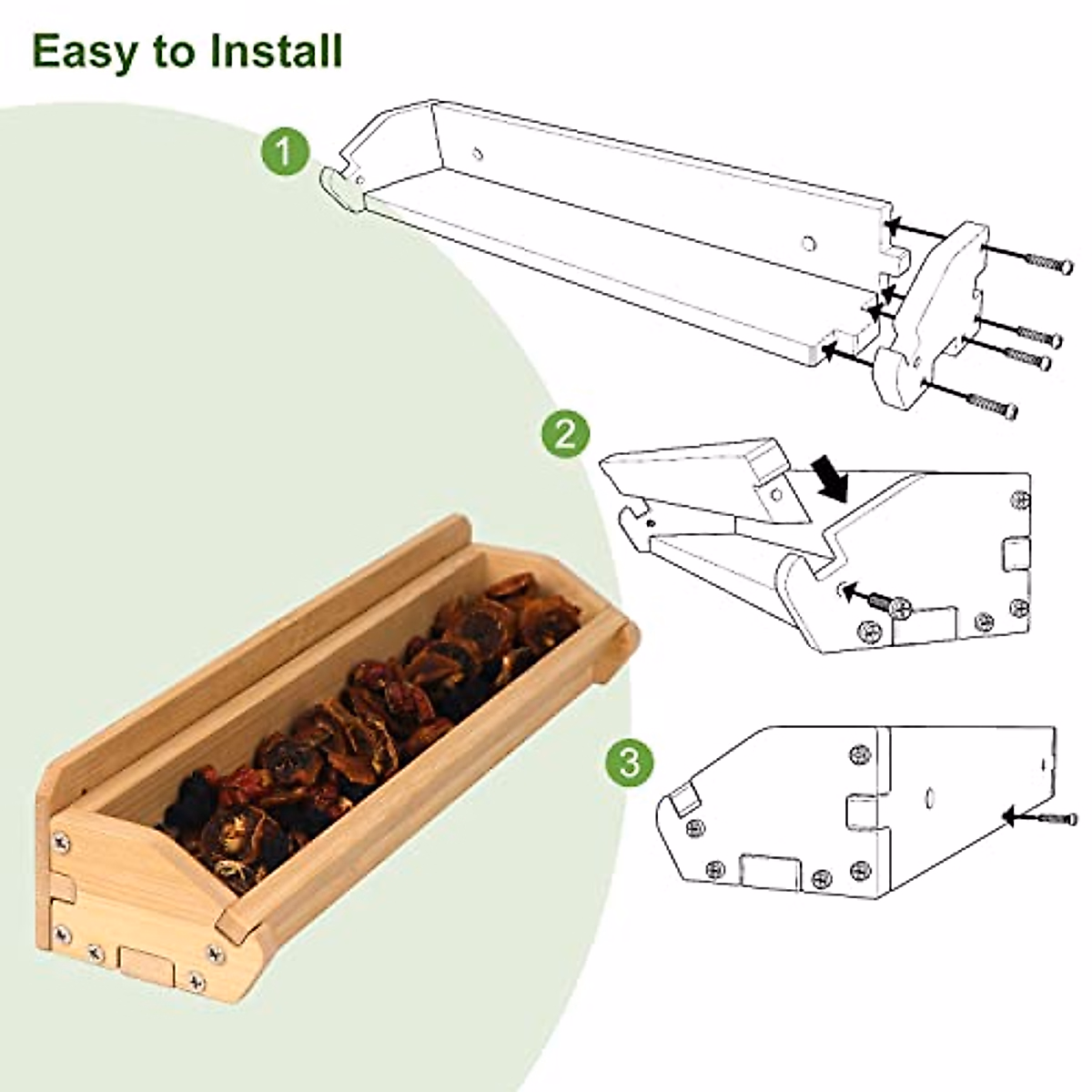 Easy to Install

1

2

3