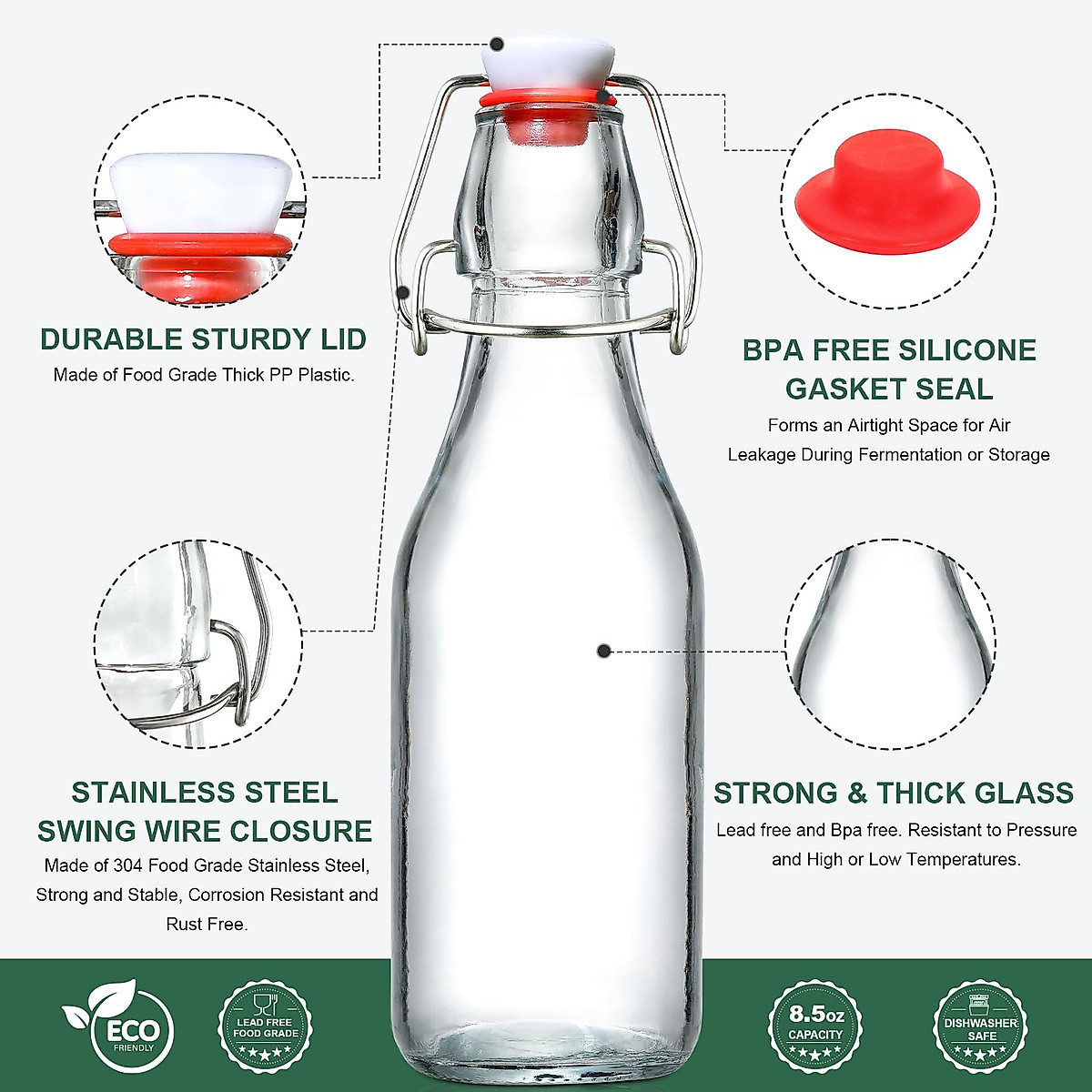 DURABLE STURDY LID
Made of Food Grade Thick PP Plastic.

BPA FREE SILICONE GASKET SEAL
Forms an Airtight Space for Air Leakage During Fermentation or Storage

STAINLESS STEEL SWING WIRE CLOSURE
Made of 304 Food Grade Stainless Steel, Strong and Stable, Corrosion Resistant and Rust Free.

STRONG & THICK GLASS
Lead free and Bpa free. Resistant to Pressure and High or Low Temperatures.

ECO
FRIENDLY

LEAD FREE
FOOD GRADE

8.5oz
CAPACITY

DISHWASHER
SAFE