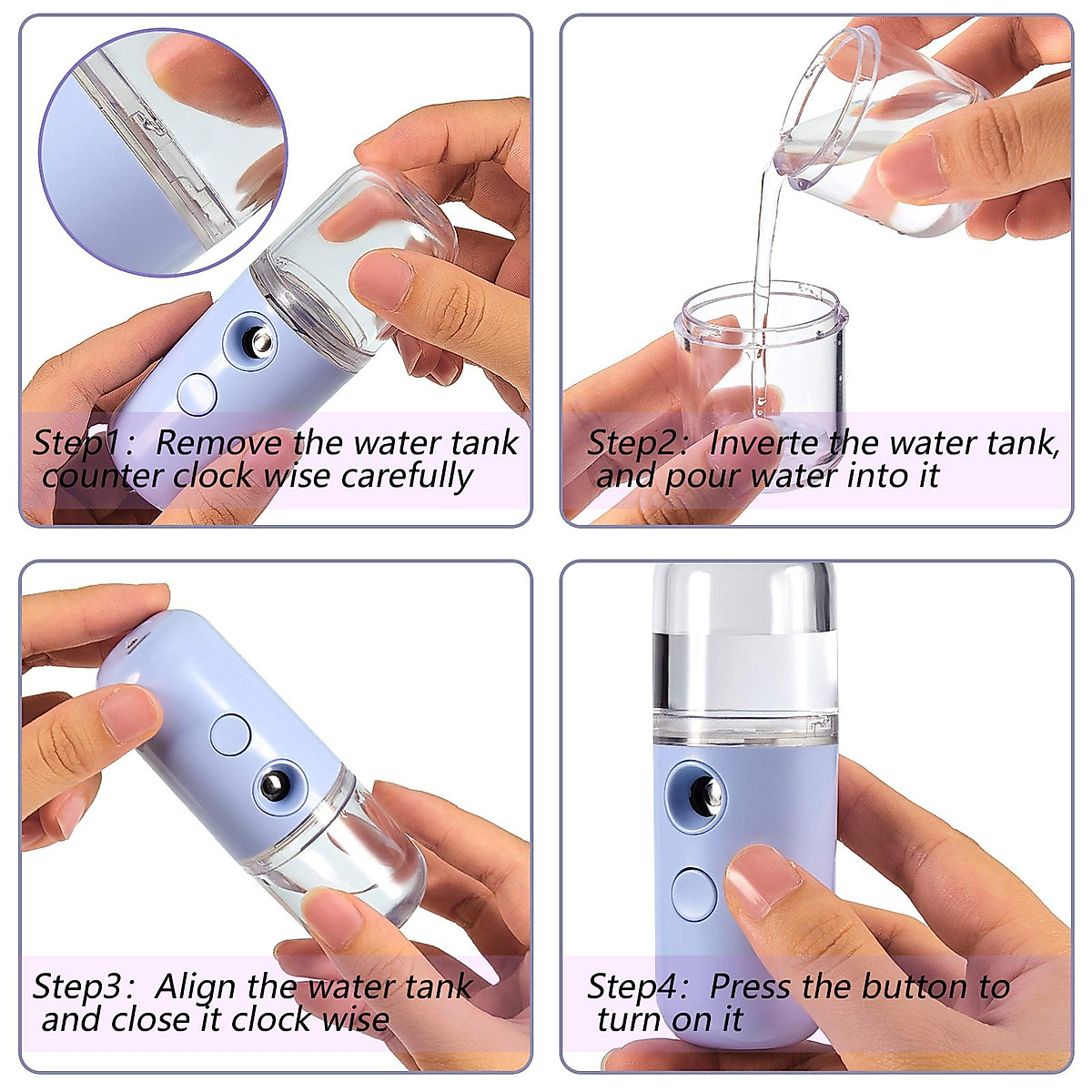 Step1: Remove the water tank counter clock wise carefully

Step2: Inverte the water tank, and pour water into it

Step3: Align the water tank and close it clock wise

Step4: Press the button to turn on it