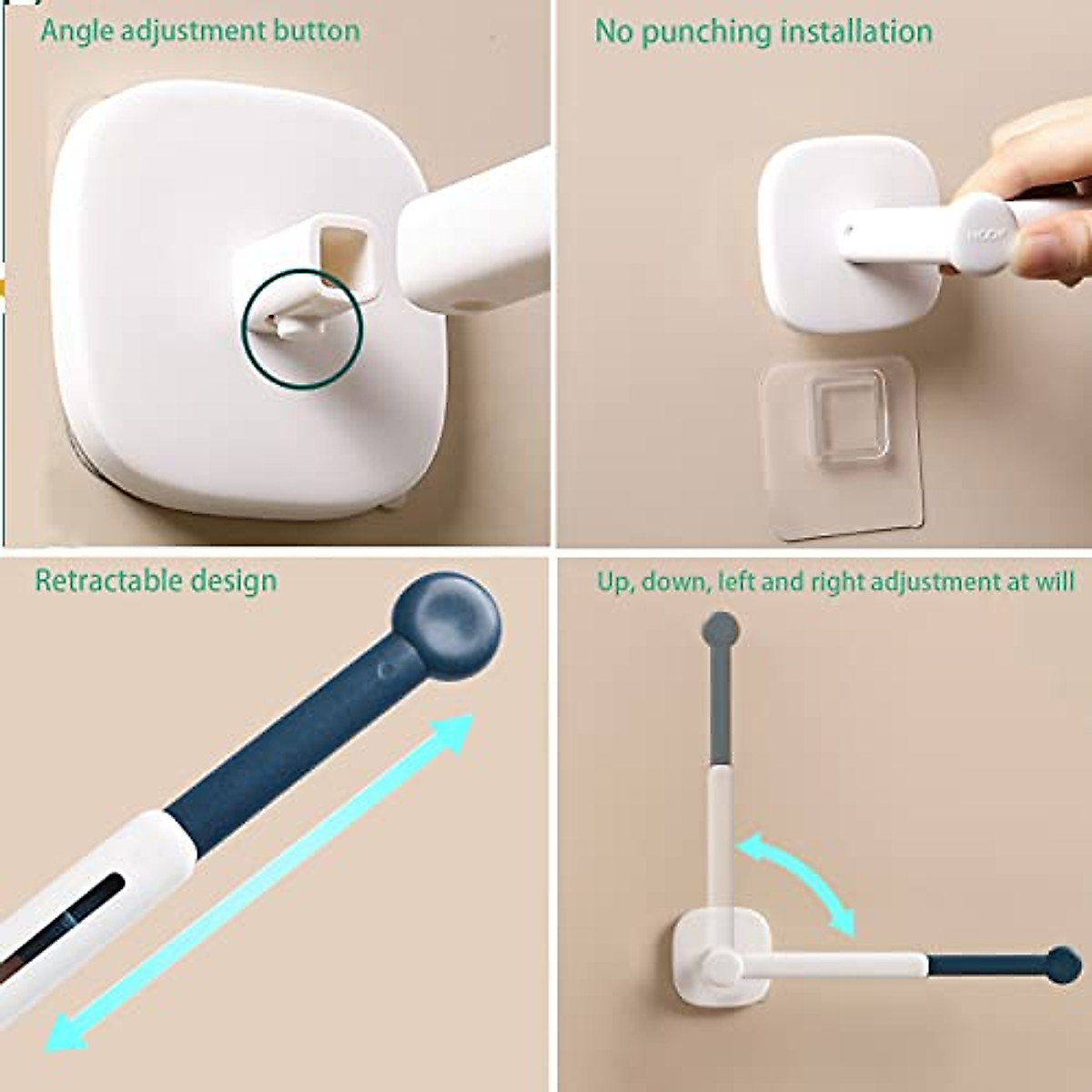 Angle adjustment button

No punching installation

HOOK

Retractable design

Up, down, left and right adjustment at will