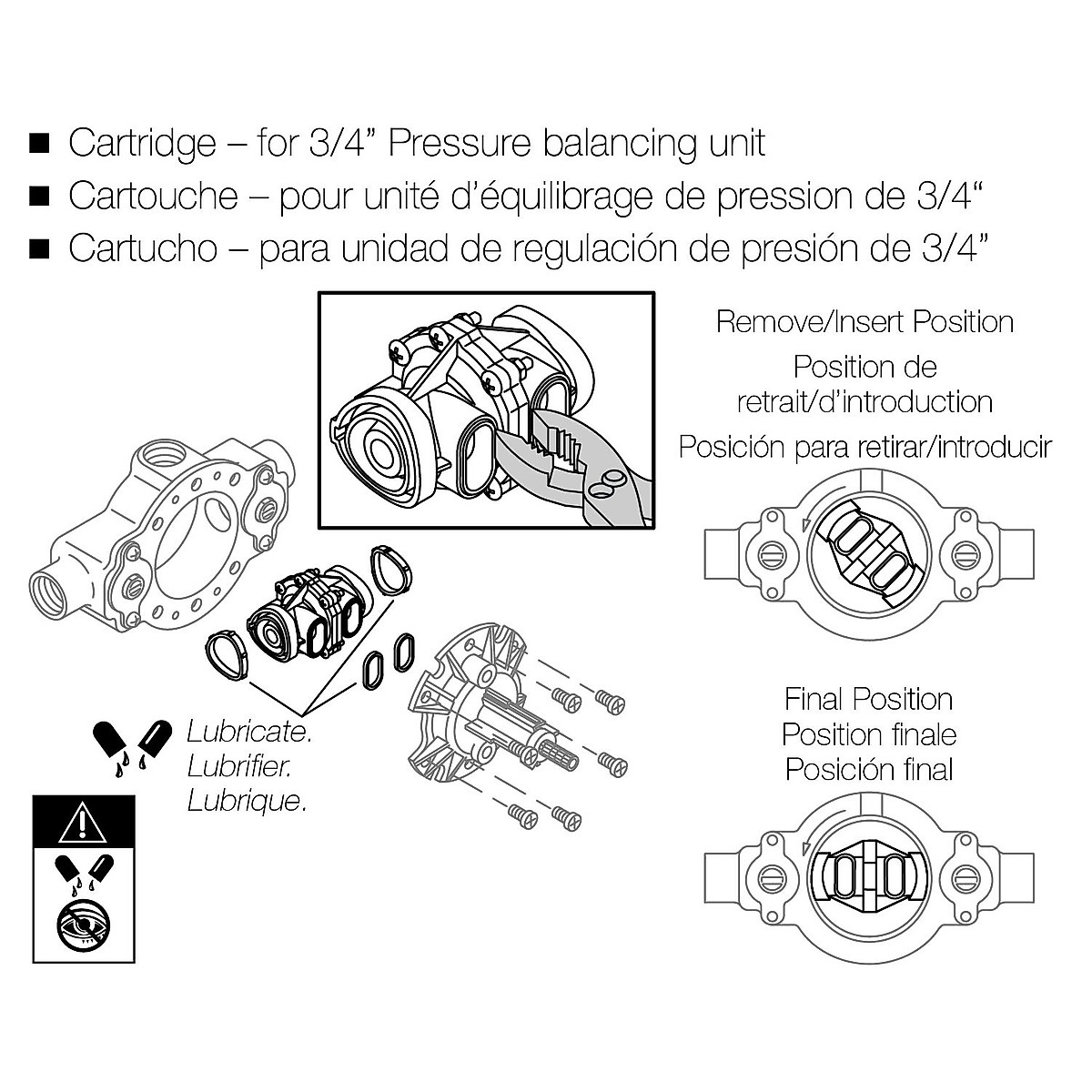 ■ Cartridge – for 3/4” Pressure balancing unit
■ Cartouche – pour unité d’équilibrage de pression de 3/4“
■ Cartucho – para unidad de regulación de presión de 3/4”

Remove/Insert Position
Position de retrait/d’introduction
Posición para retirar/introducir

Lubricate.
Lubrifier.
Lubrique.

Final Position
Position finale
Posición final