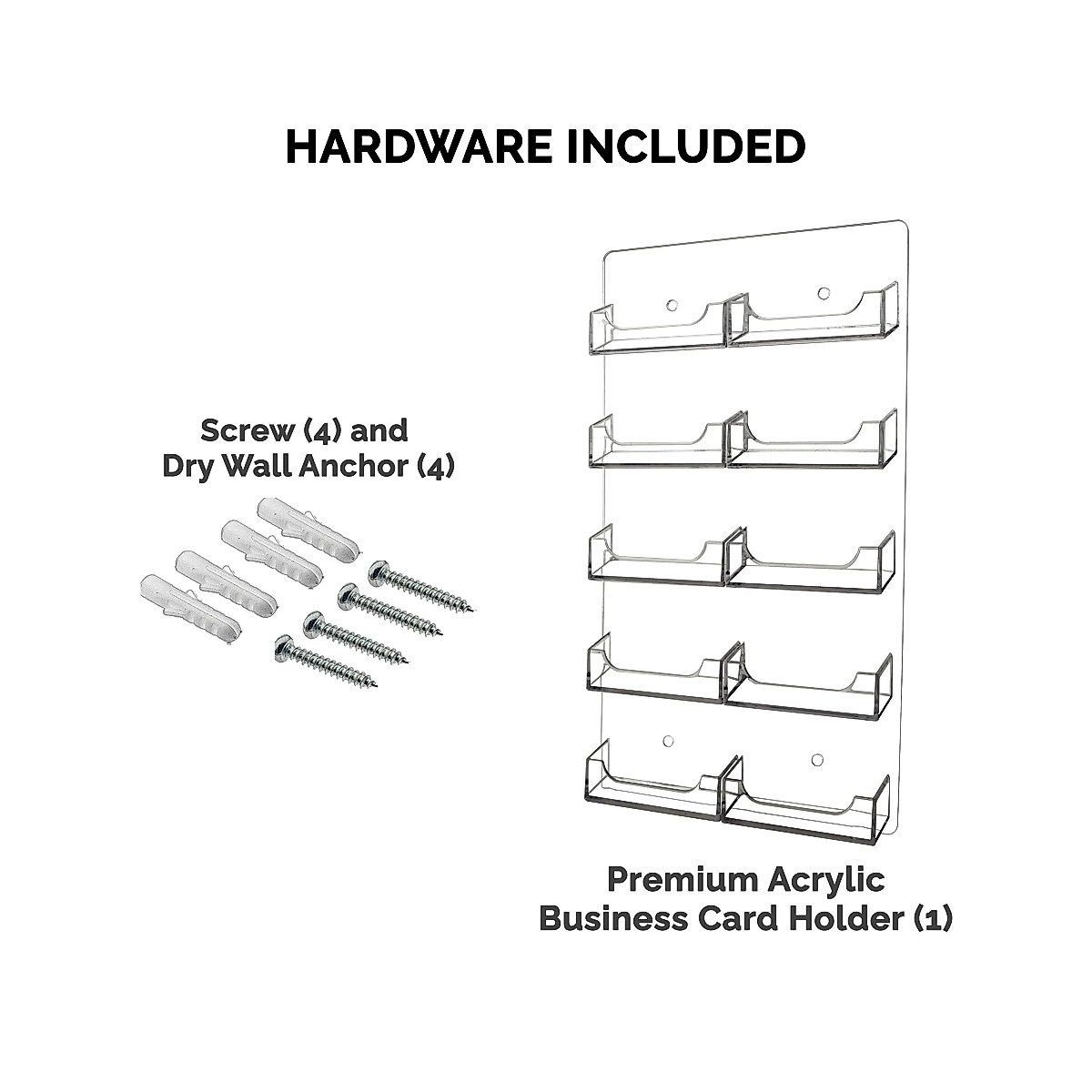 HARDWARE INCLUDED

Screw (4) and
Dry Wall Anchor (4)

Premium Acrylic
Business Card Holder (1)