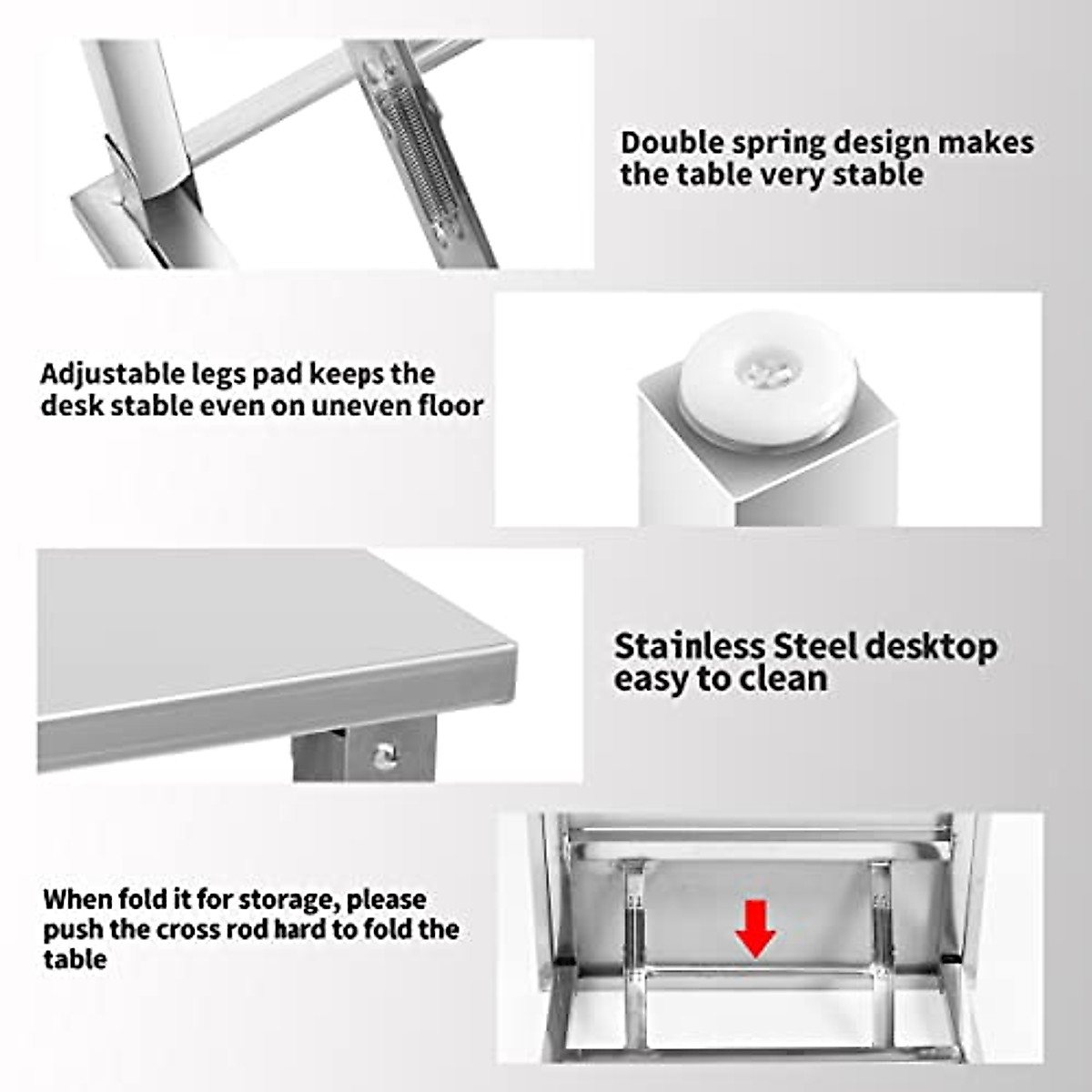 Double spring design makes the table very stable

Adjustable legs pad keeps the desk stable even on uneven floor

Stainless Steel desktop easy to clean

When fold it for storage, please push the cross rod hard to fold the table