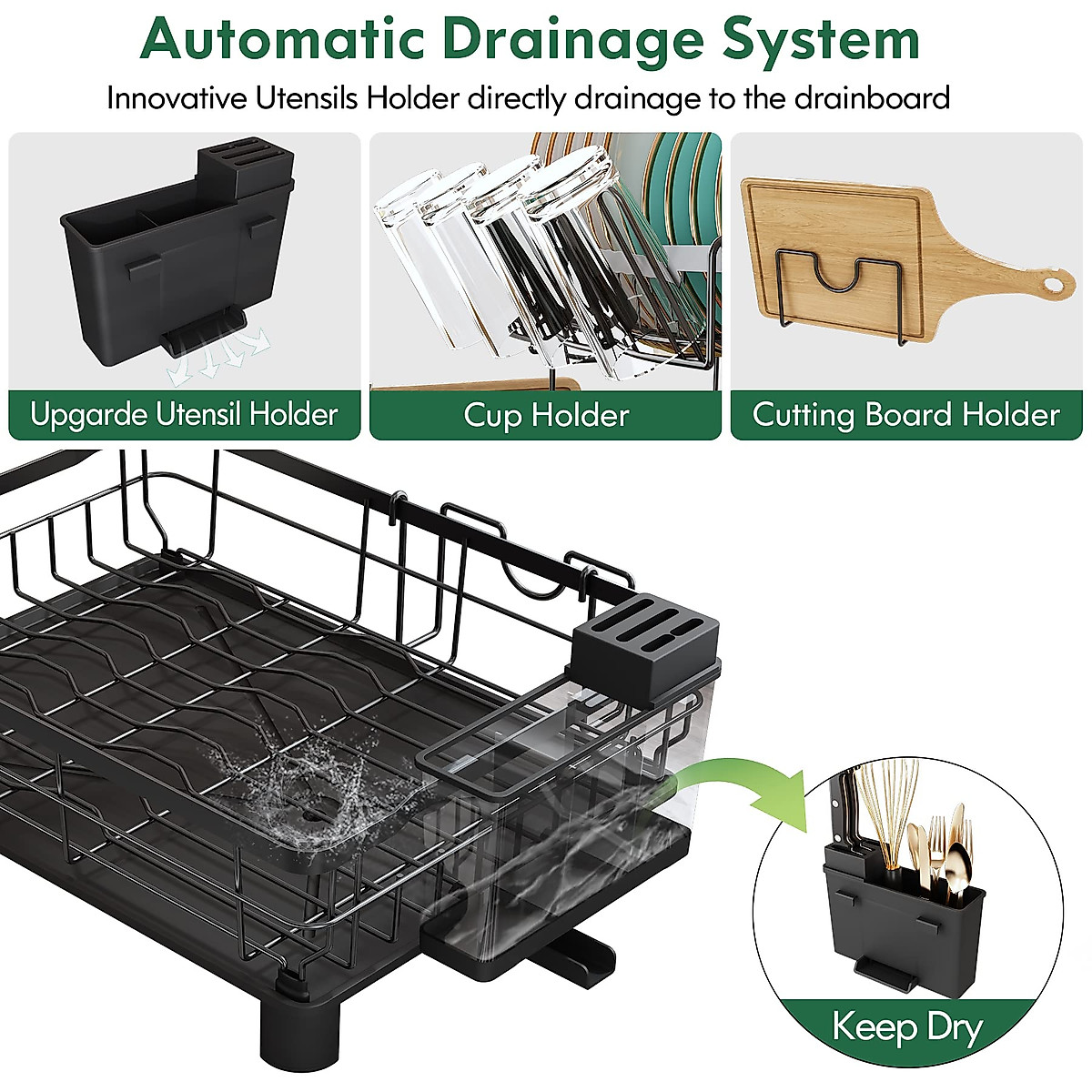 Automatic Drainage System

Innovative Utensils Holder directly drainage to the drainboard

Upgarde Utensil Holder

Cup Holder

Cutting Board Holder

Keep Dry