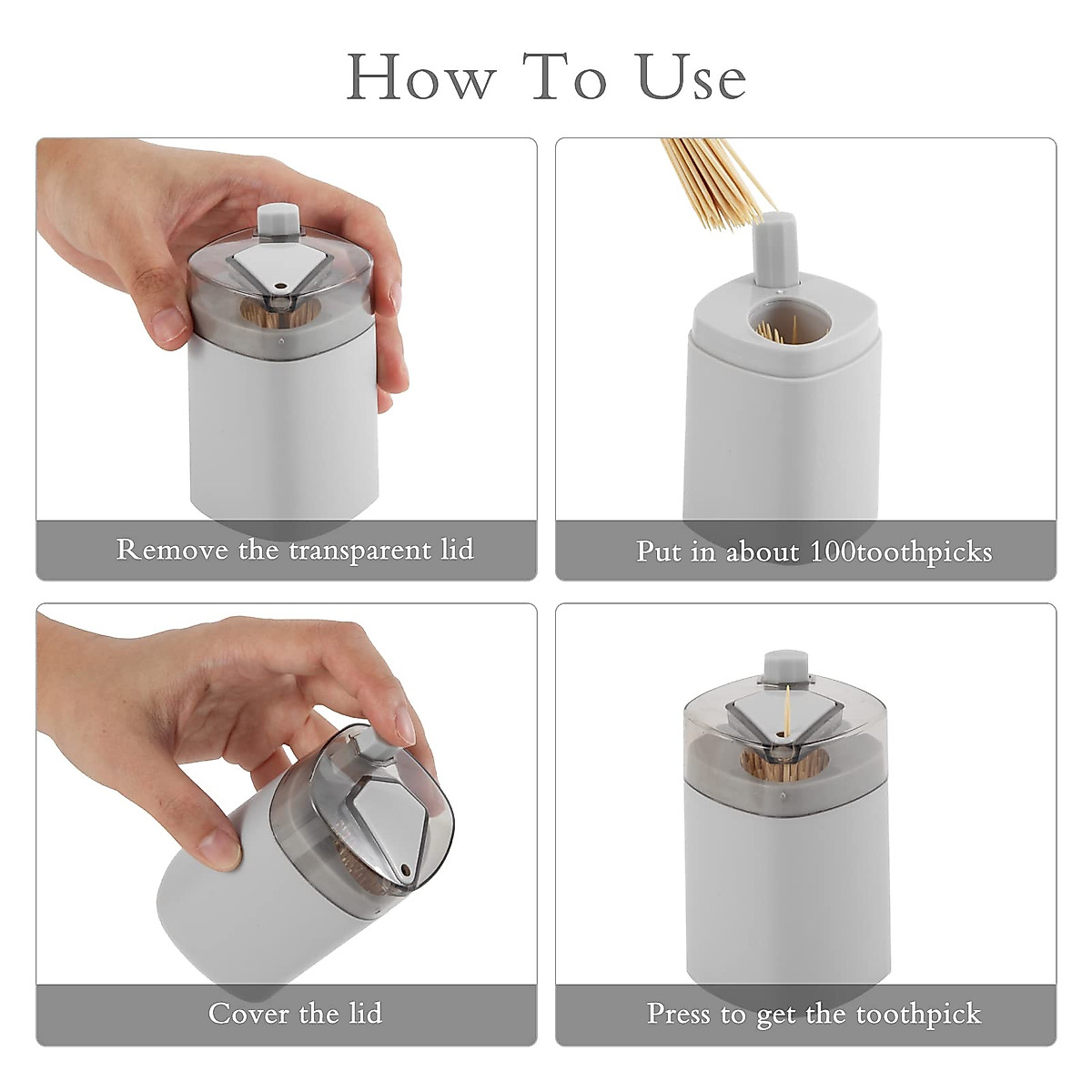 How To Use

Remove the transparent lid

Put in about 100toothpicks

Cover the lid

Press to get the toothpick