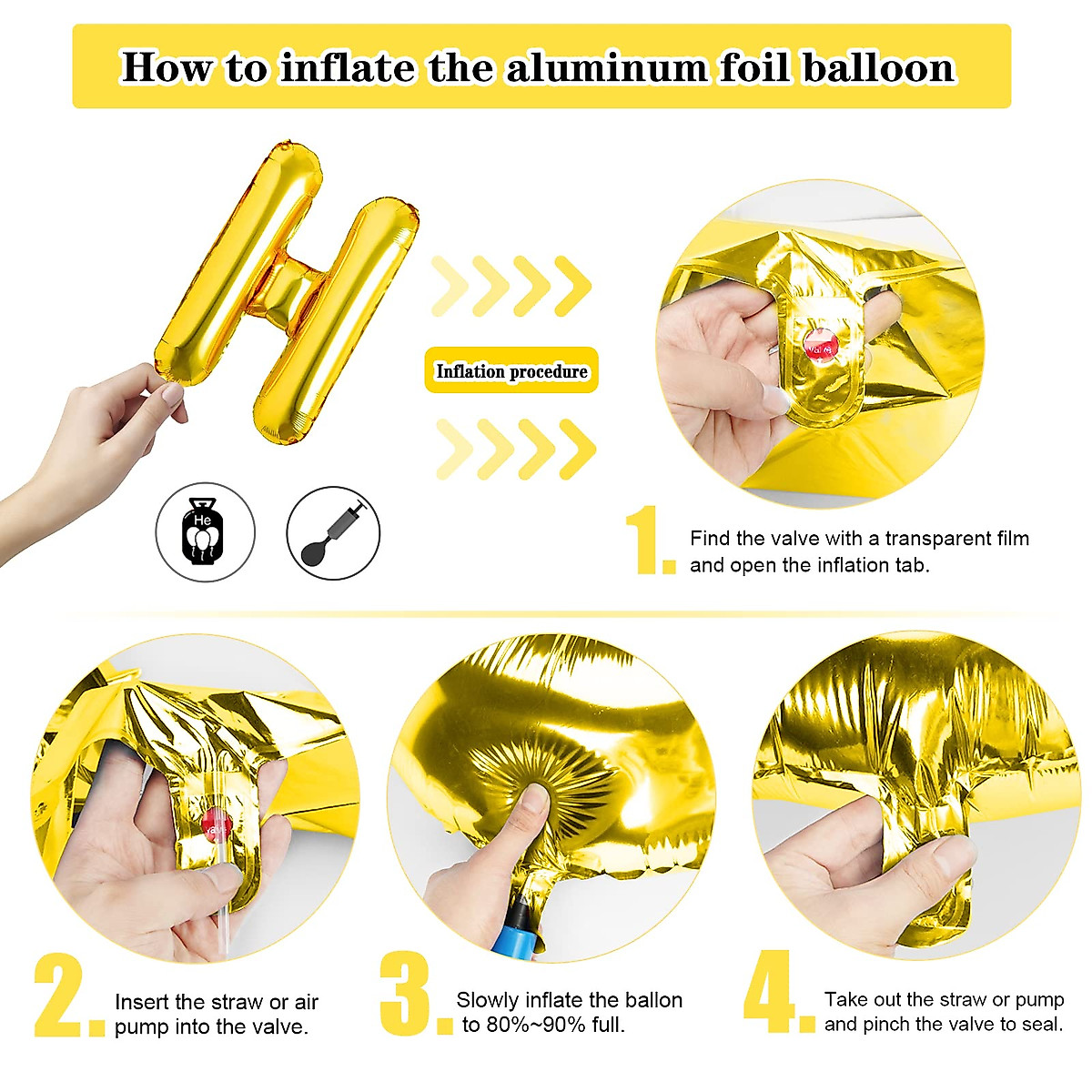 How to inflate the aluminum foil balloon

Inflation procedure

He

Valve

1. Find the valve with a transparent film and open the inflation tab.

Valve

2. Insert the straw or air pump into the valve.

3. Slowly inflate the ballon to 80%~90% full.

4. Take out the straw or pump and pinch the valve to seal.