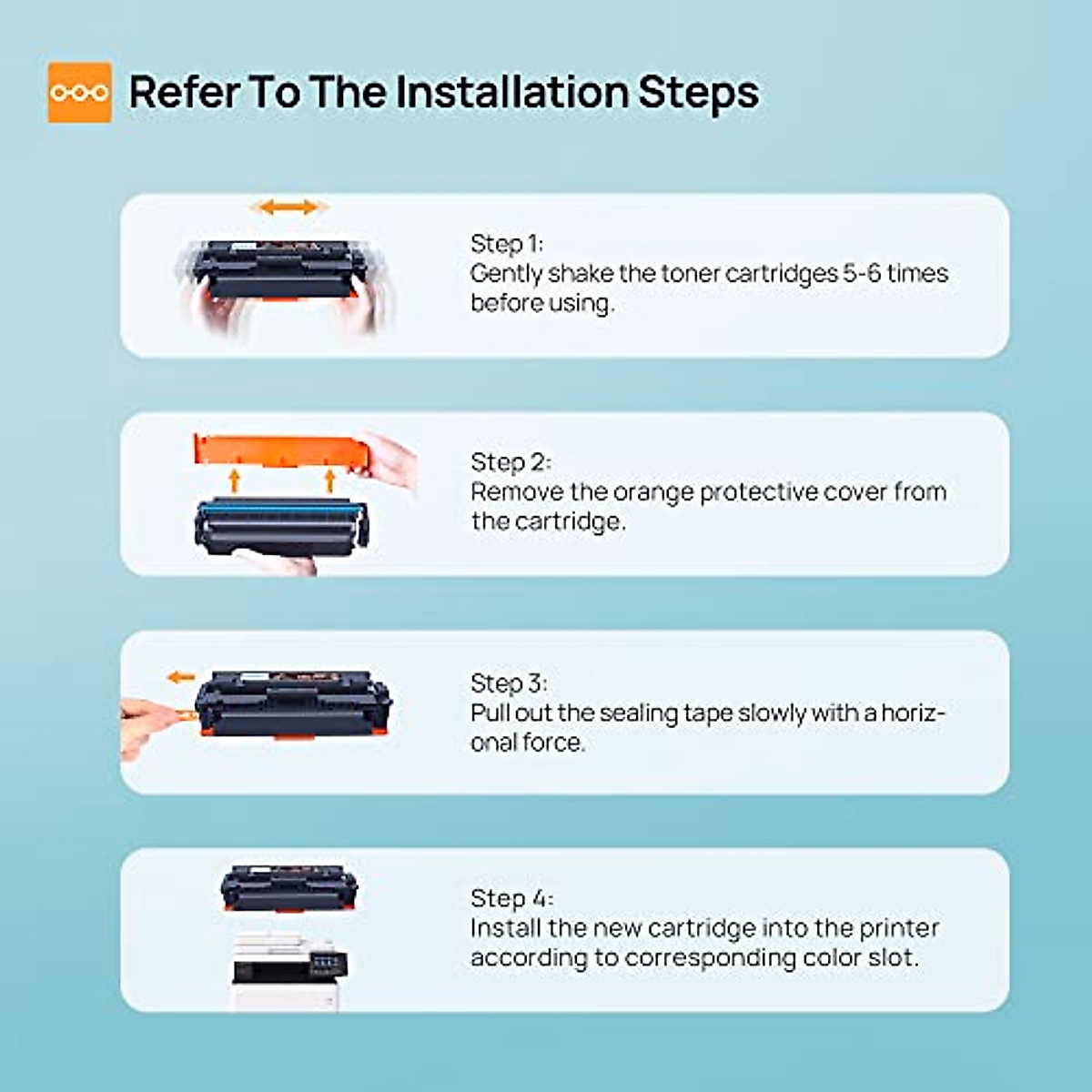 Refer To The Installation Steps

Step 1:
Gently shake the toner cartridges 5-6 times before using.

Step 2:
Remove the orange protective cover from the cartridge.

Step 3:
Pull out the sealing tape slowly with a horizonal force.

Step 4:
Install the new cartridge into the printer according to corresponding color slot.