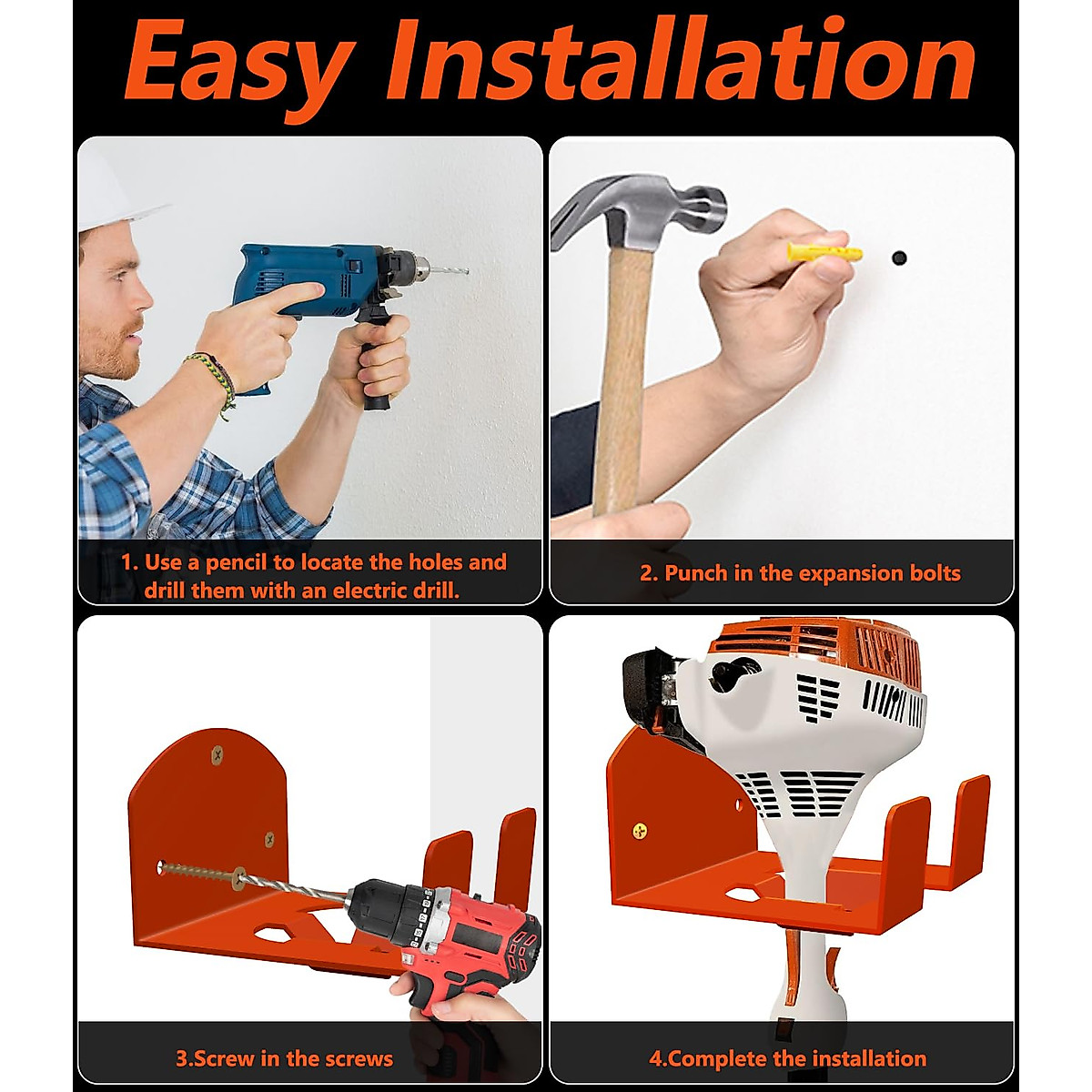 Easy Installation

1. Use a pencil to locate the holes and drill them with an electric drill.

2. Punch in the expansion bolts

3.Screw in the screws

4.Complete the installation