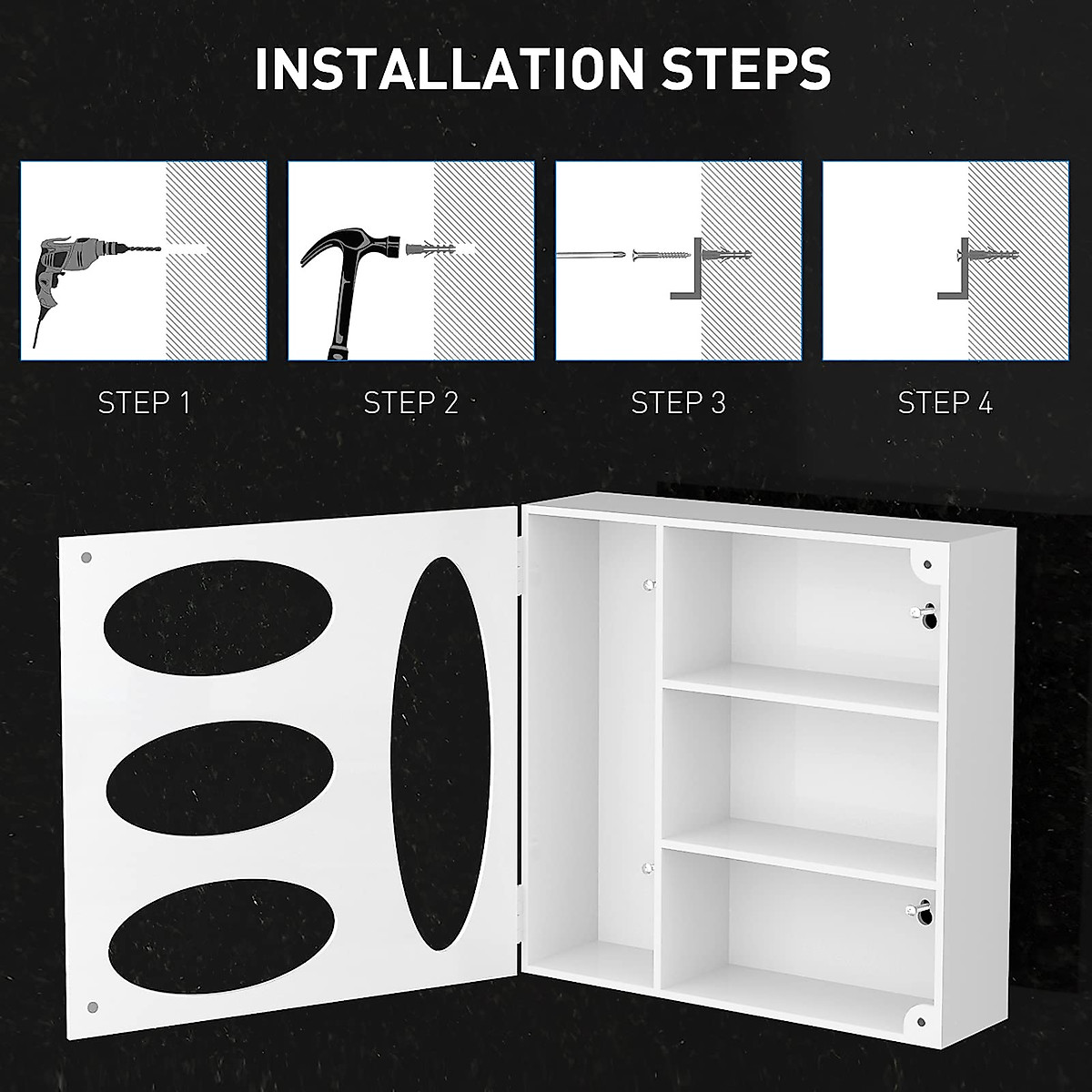 INSTALLATION STEPS

STEP 1

STEP 2

STEP 3

STEP 4