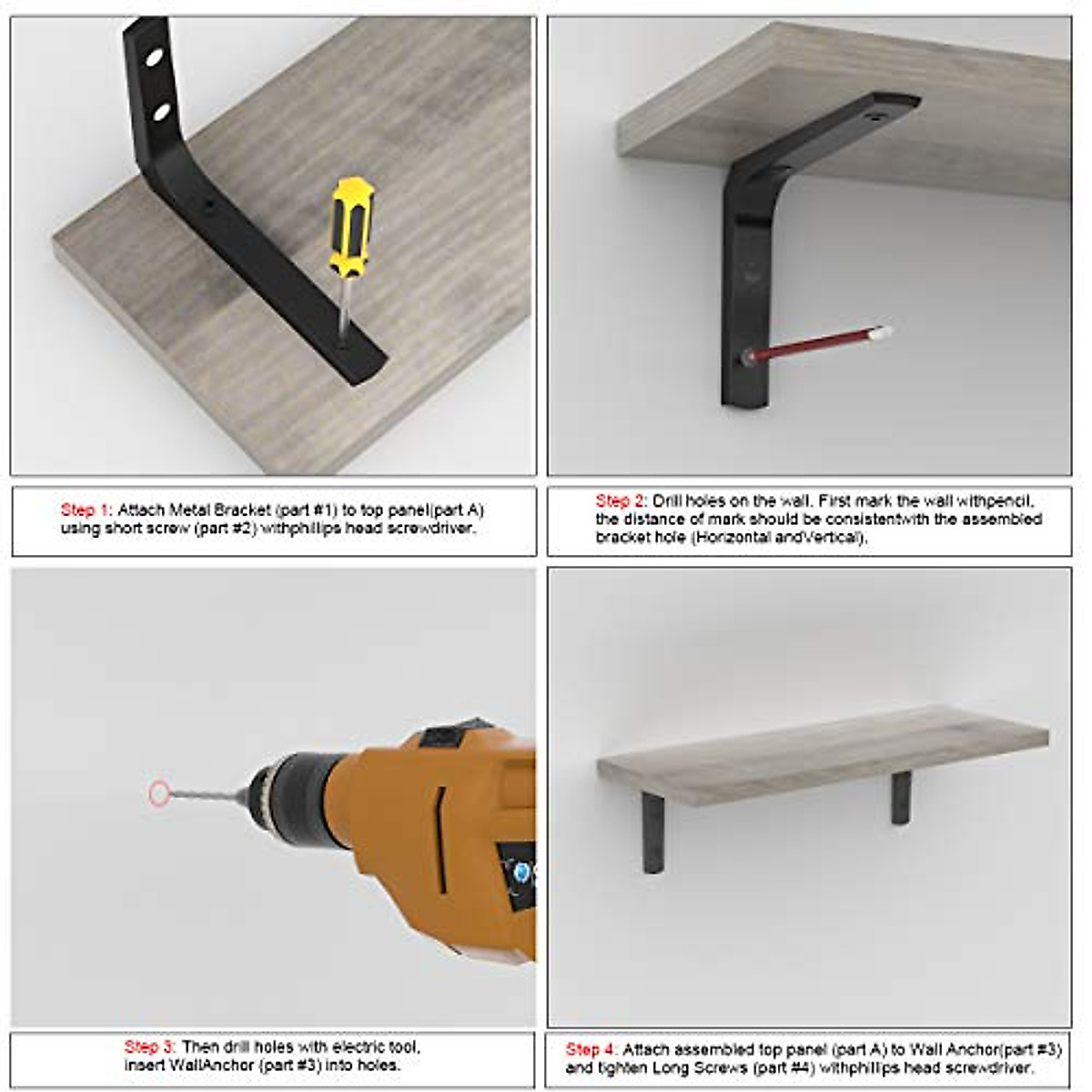 Step 1: Attach Metal Bracket (part #1) to top panel(part A) using short screw (part #2) withphillips head screwdriver.

Step 2: Drill holes on the wall. First mark the wall withpencil, the distance of mark should be consistentwith the assembled bracket hole (Horizontal andVertical).

Step 3: Then drill holes with electric tool, insert WallAnchor (part #3) into holes.

Step 4: Attach assembled top panel (part A) to Wall Anchor(part #3) and tighten Long Screws (part #4) withphillips head screwdriver.