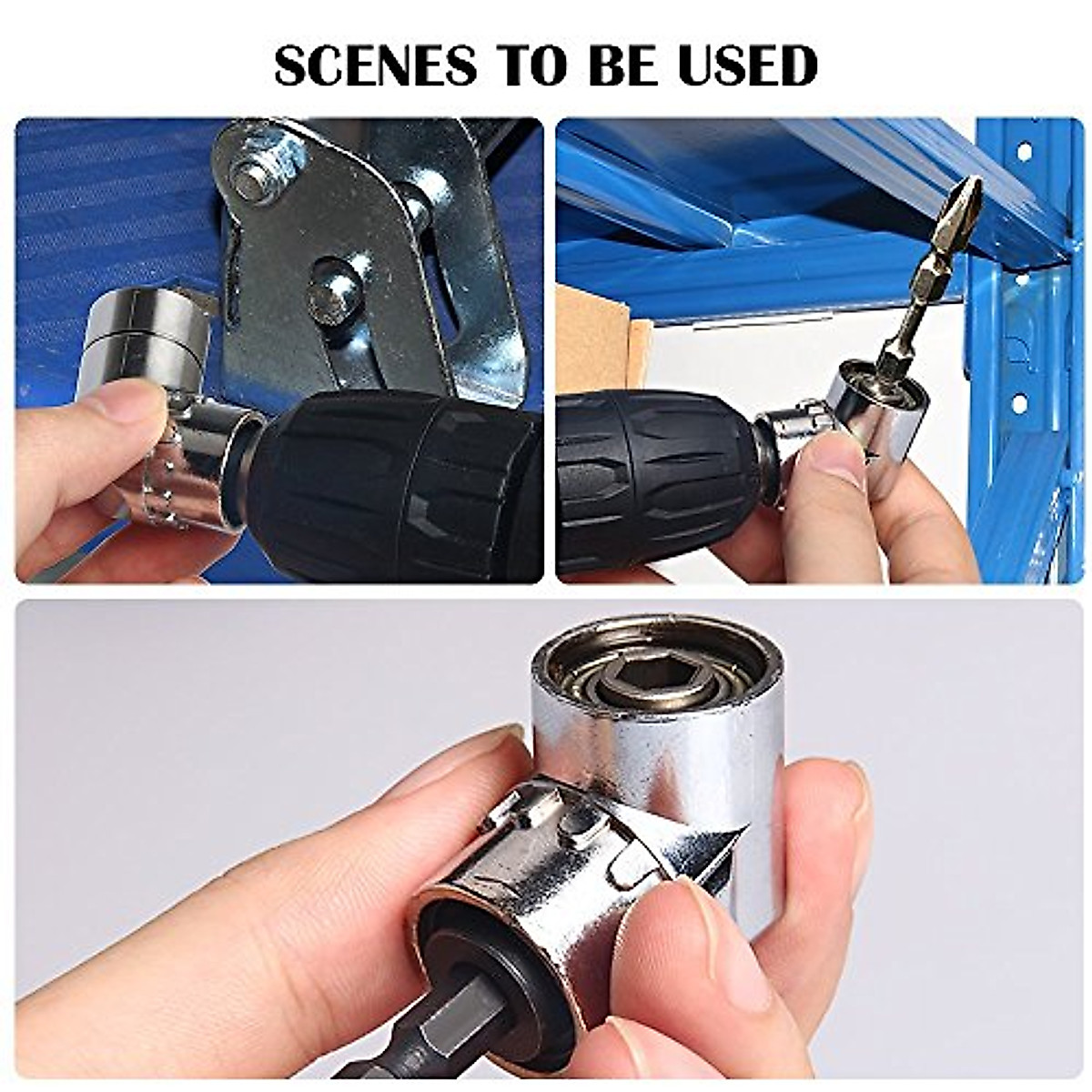 SCENES TO BE USED