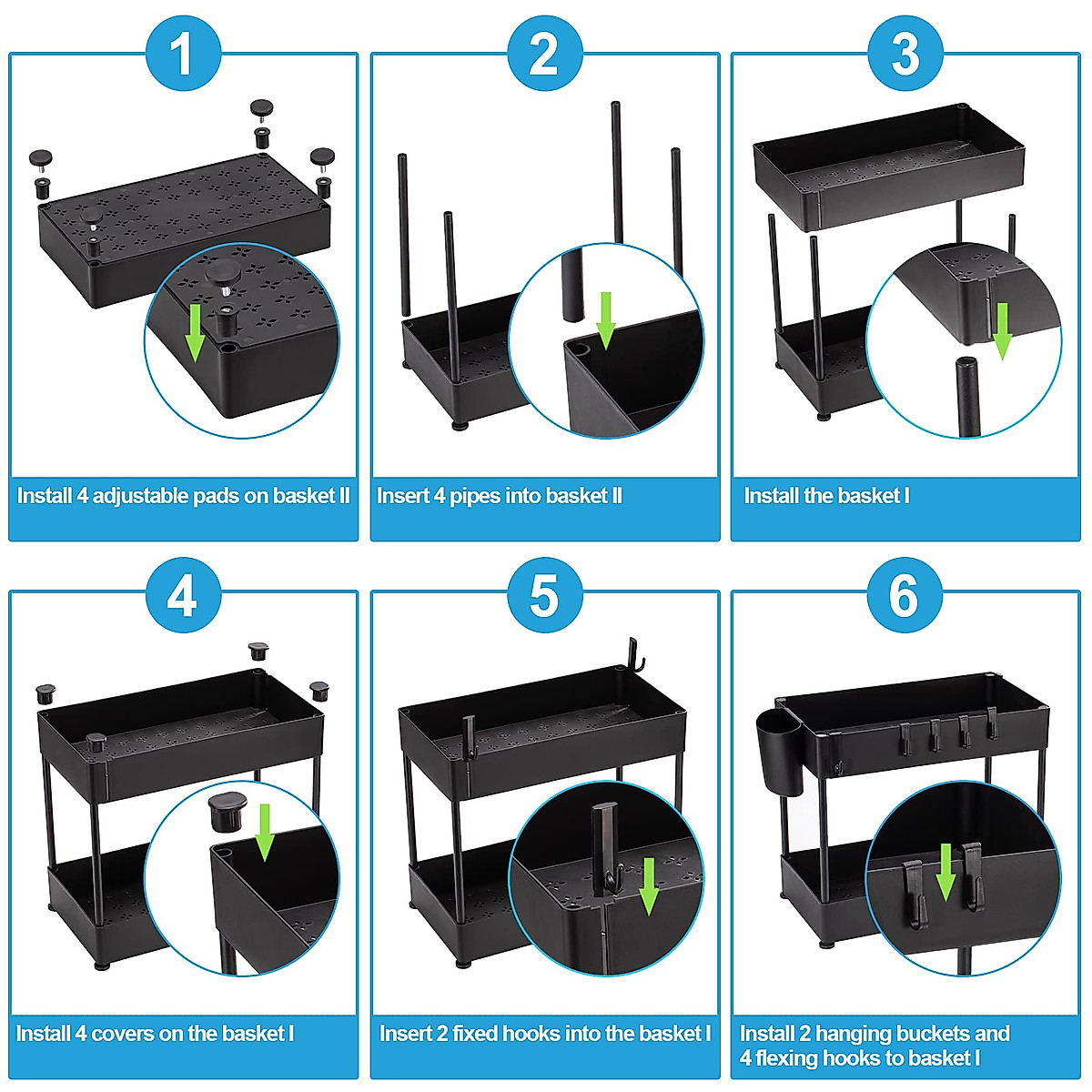 1

Install 4 adjustable pads on basket II

2

Insert 4 pipes into basket II

3

Install the basket I

4

Install 4 covers on the basket I

5

Insert 2 fixed hooks into the basket I

6

Install 2 hanging buckets and 4 flexing hooks to basket I