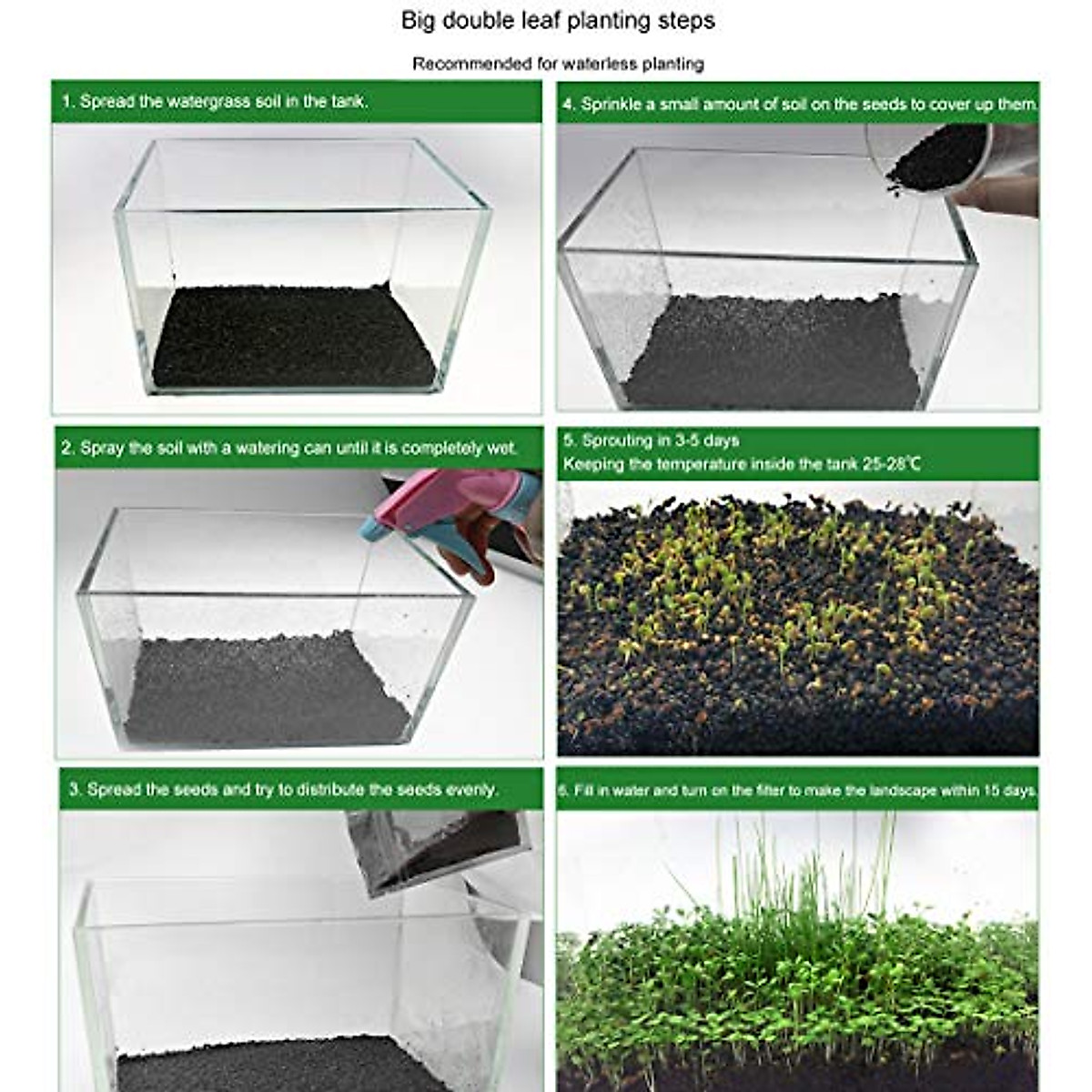 Big double leaf planting steps

Recommended for waterless planting

1. Spread the watergrass soil in the tank.

2. Spray the soil with a watering can until it is completely wet.

3. Spread the seeds and try to distribute the seeds evenly.

4. Sprinkle a small amount of soil on the seeds to cover up them.

5. Sprouting in 3-5 days
Keeping the temperature inside the tank 25-28℃

6. Fill in water and turn on the filter to make the landscape within 15 days.