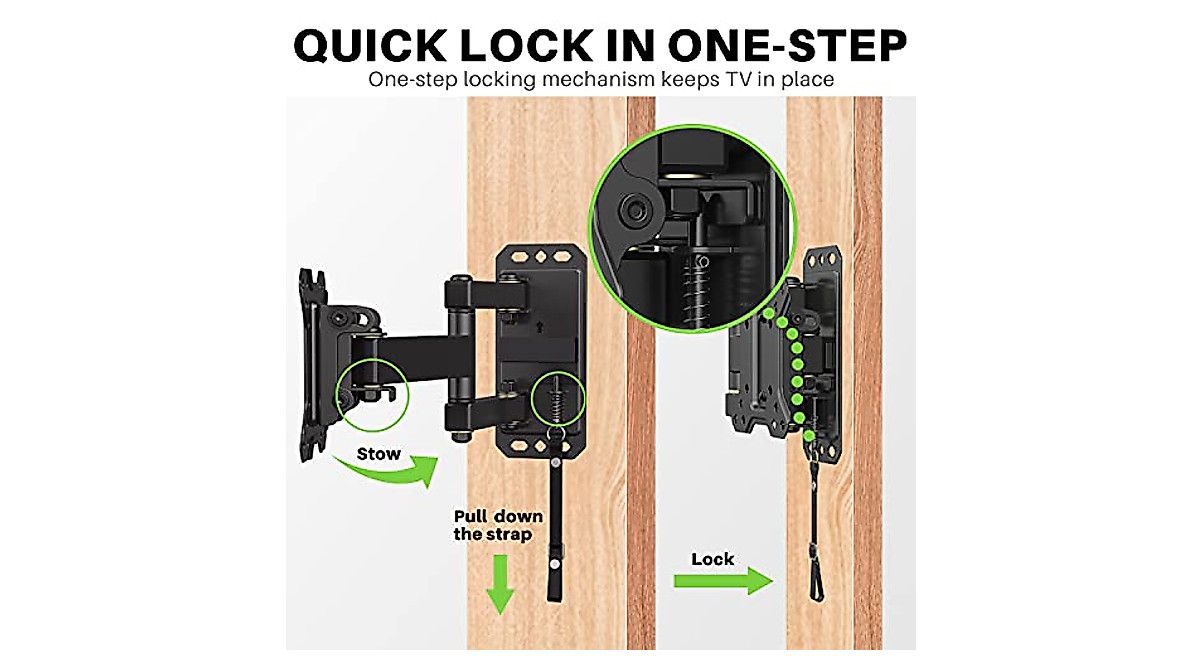 QUICK LOCK IN ONE-STEP
One-step locking mechanism keeps TV in place

Stow

Pull down the strap

Lock