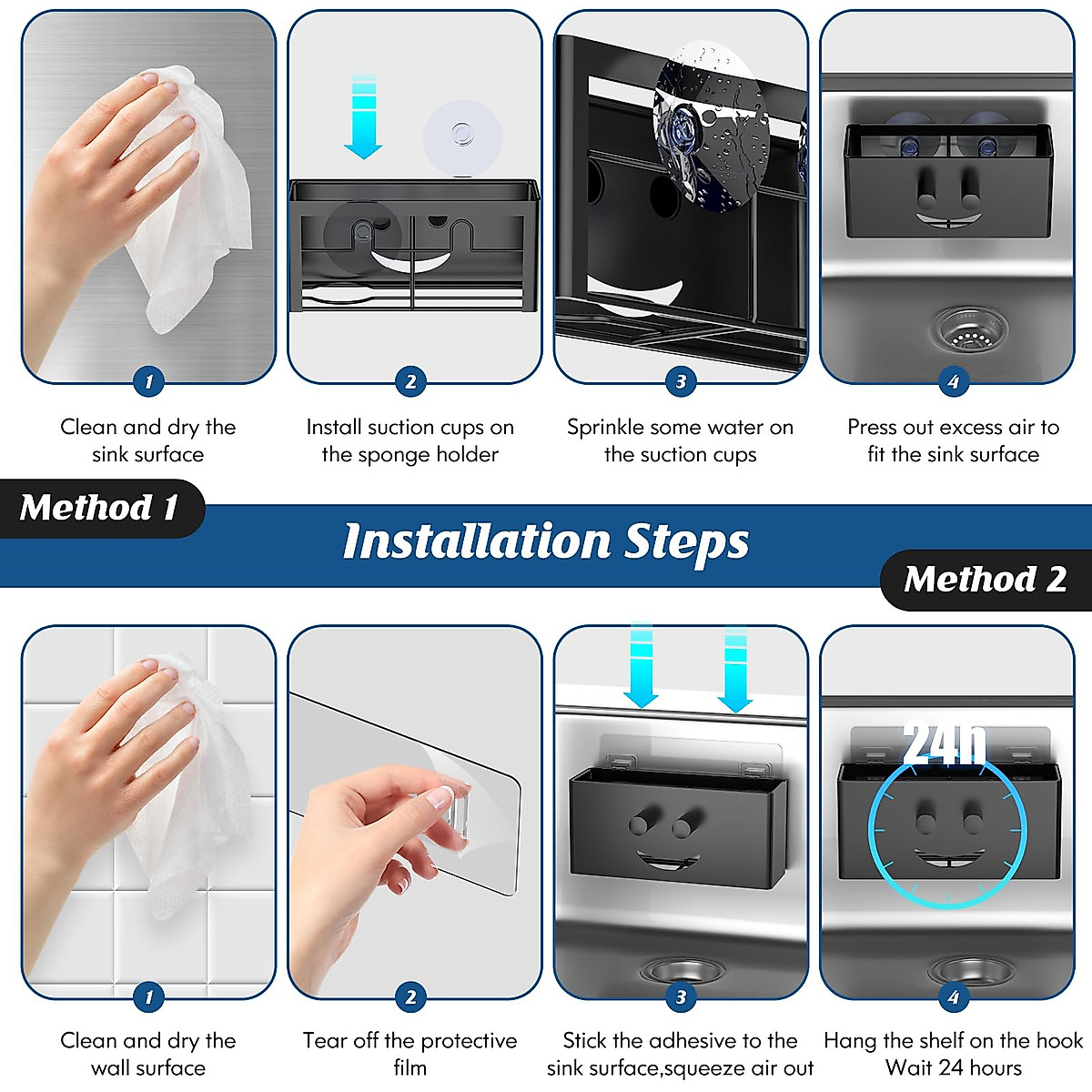 1
Clean and dry the sink surface

2
Install suction cups on the sponge holder

3
Sprinkle some water on the suction cups

4
Press out excess air to fit the sink surface

Method 1

Installation Steps

Method 2

1
Clean and dry the wall surface

2
Tear off the protective film

3
Stick the adhesive to the sink surface,squeeze air out

24h

4
Hang the shelf on the hook Wait 24 hours