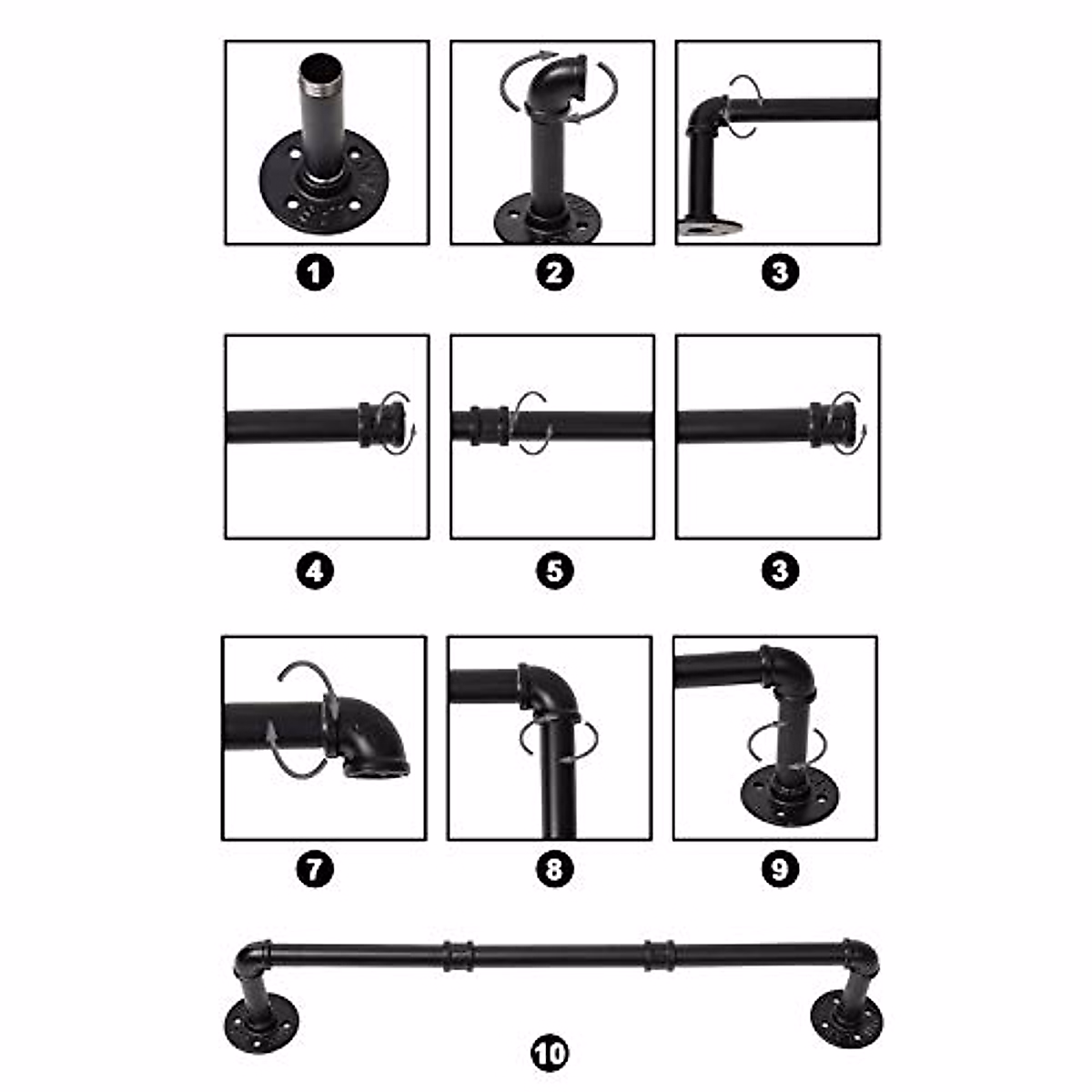 1
2
3
4
5
3
7
8
9
10