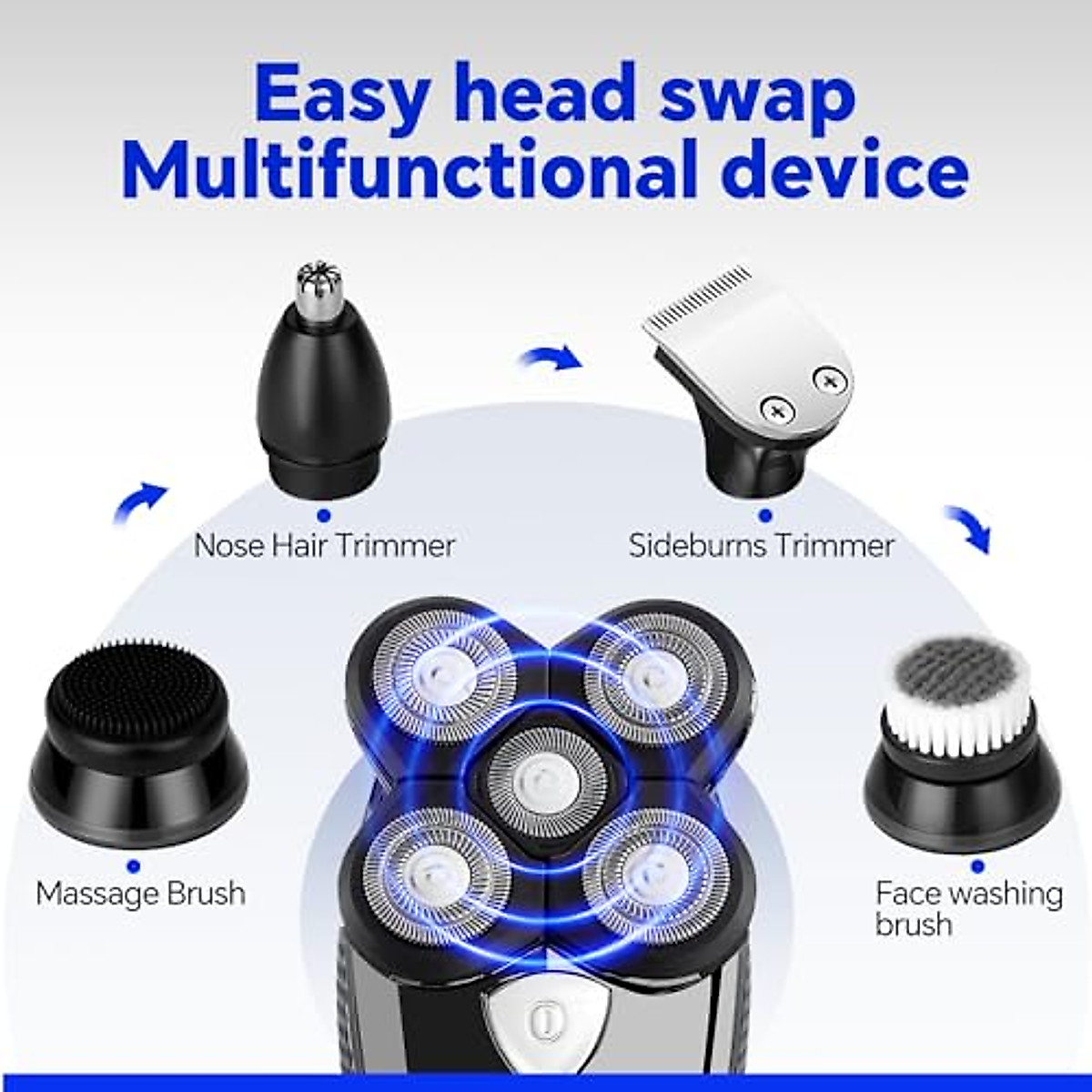 Easy head swap
Multifunctional device

Nose Hair Trimmer

Sideburns Trimmer

Massage Brush

Face washing brush