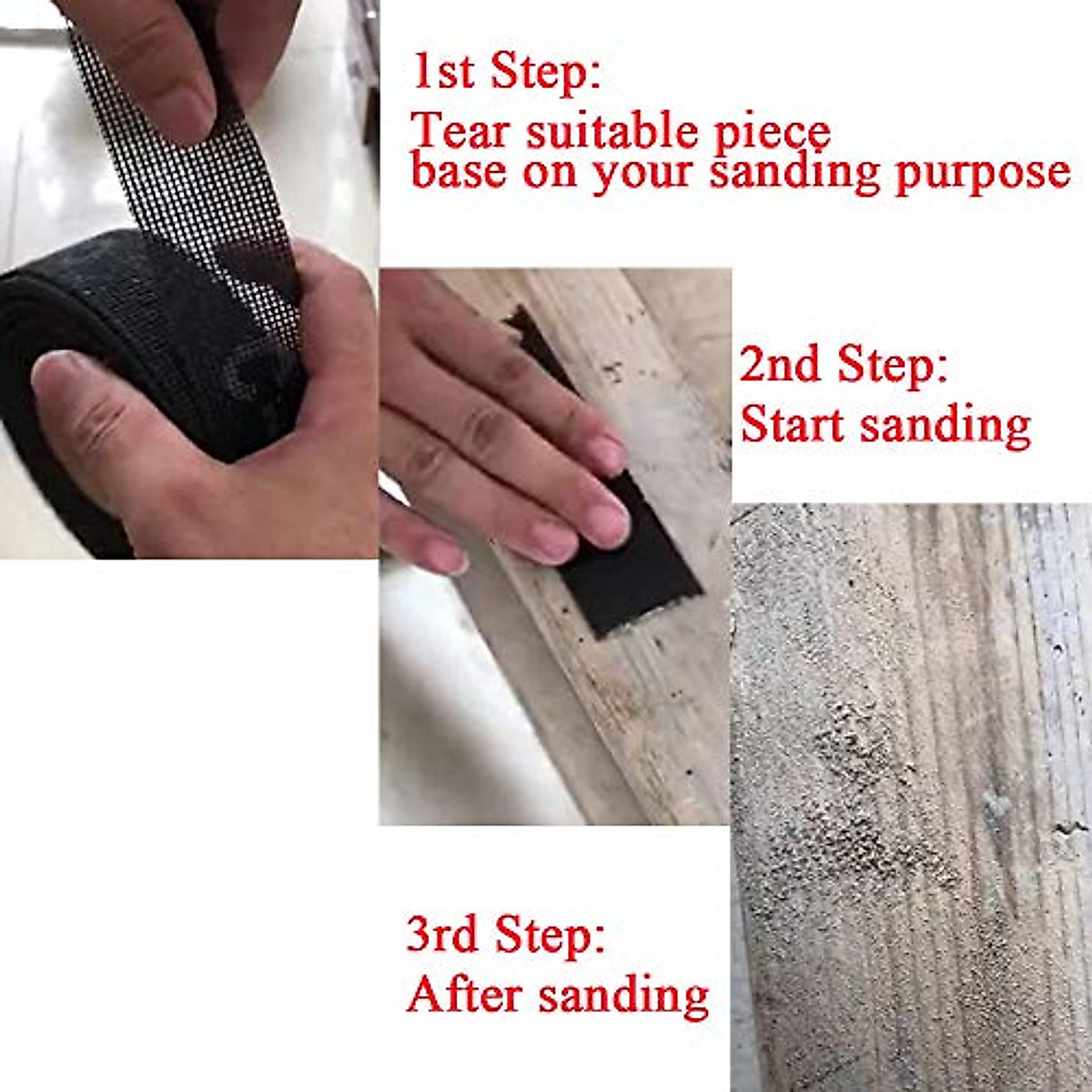 1st Step:
Tear suitable piece base on your sanding purpose

2nd Step:
Start sanding

3rd Step:
After sanding