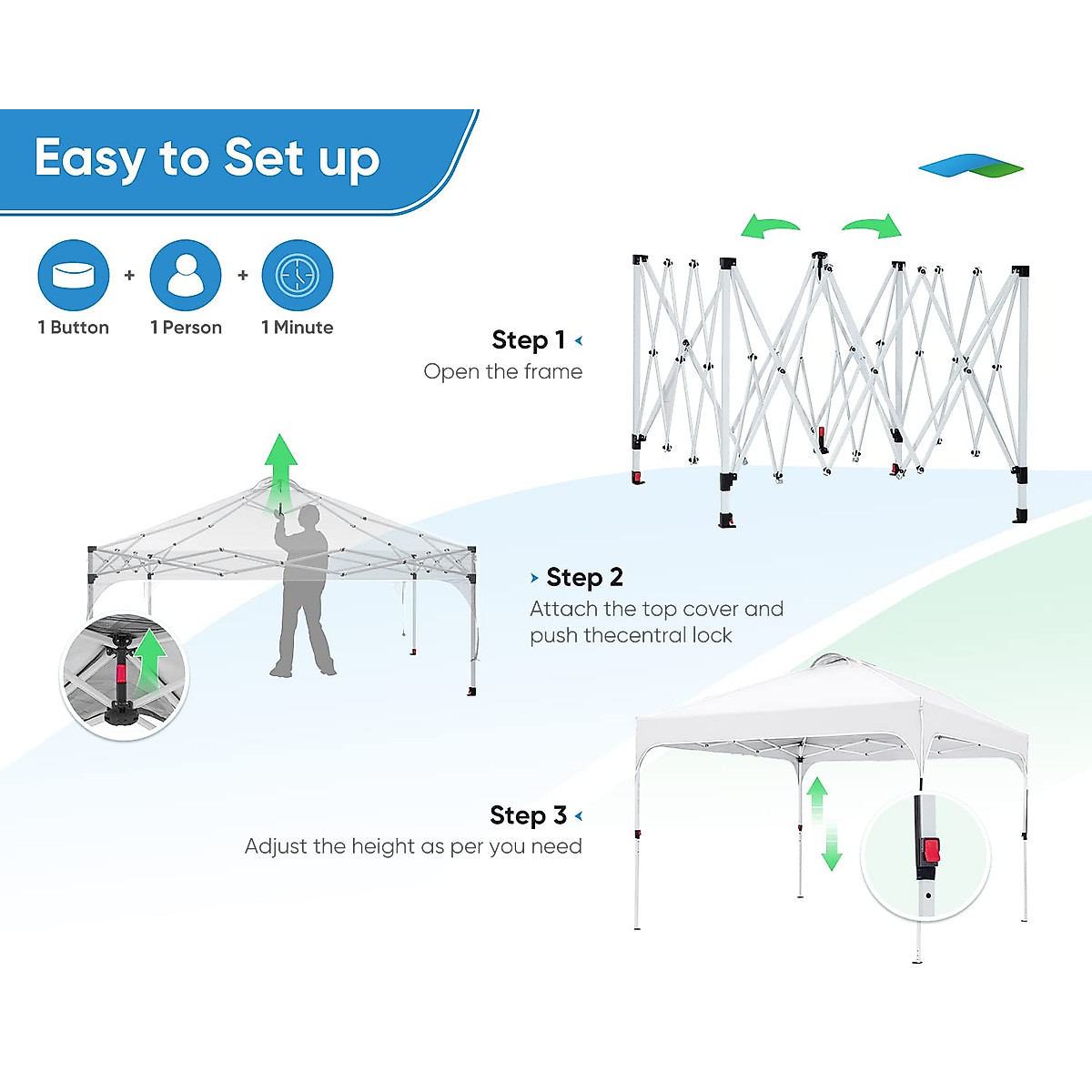 Easy to Set up

1 Button + 1 Person + 1 Minute

Step 1
Open the frame

Step 2
Attach the top cover and push thecentral lock

Step 3
Adjust the height as per you need