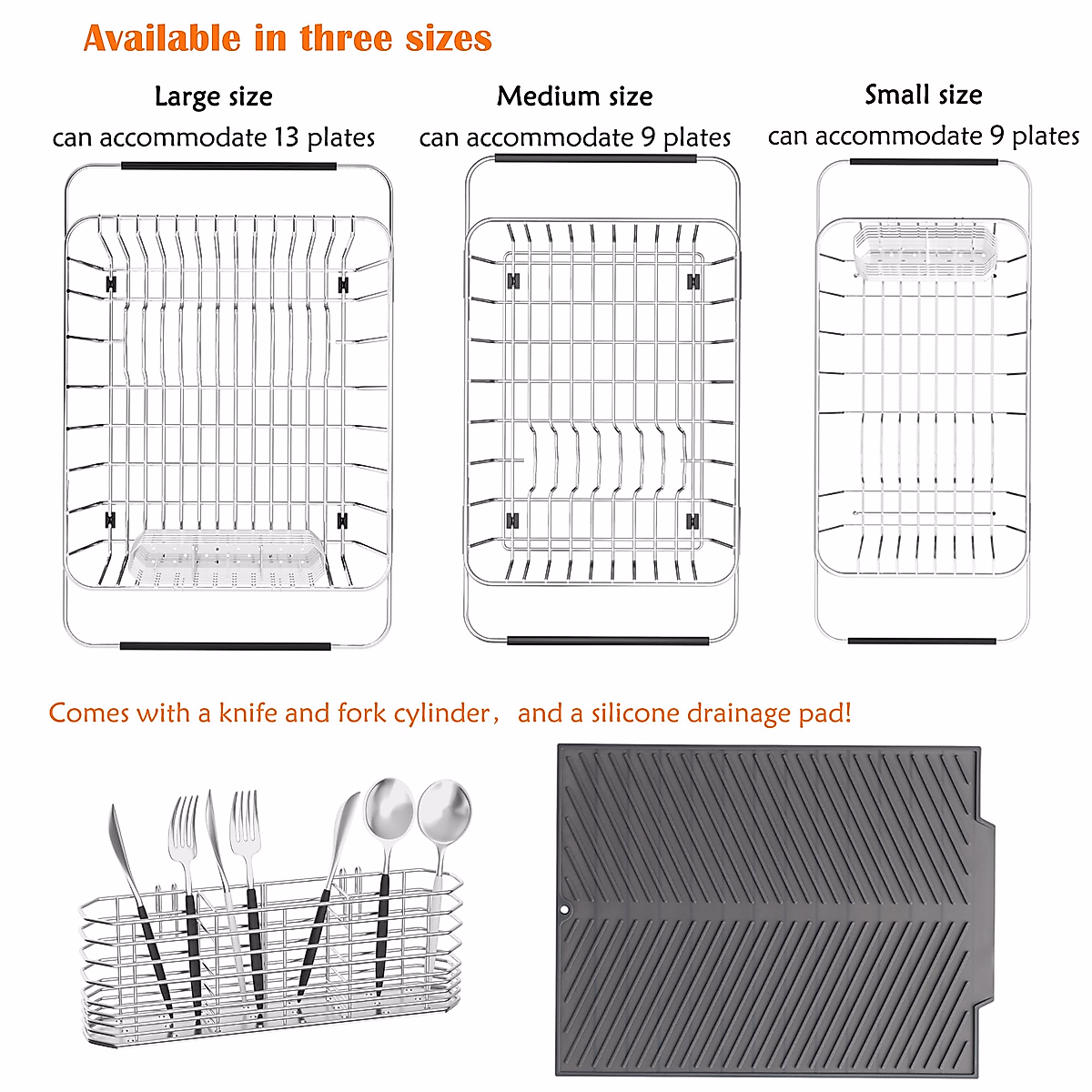 Available in three sizes

Large size
can accommodate 13 plates

Medium size
can accommodate 9 plates

Small size
can accommodate 9 plates

Comes with a knife and fork cylinder， and a silicone drainage pad!