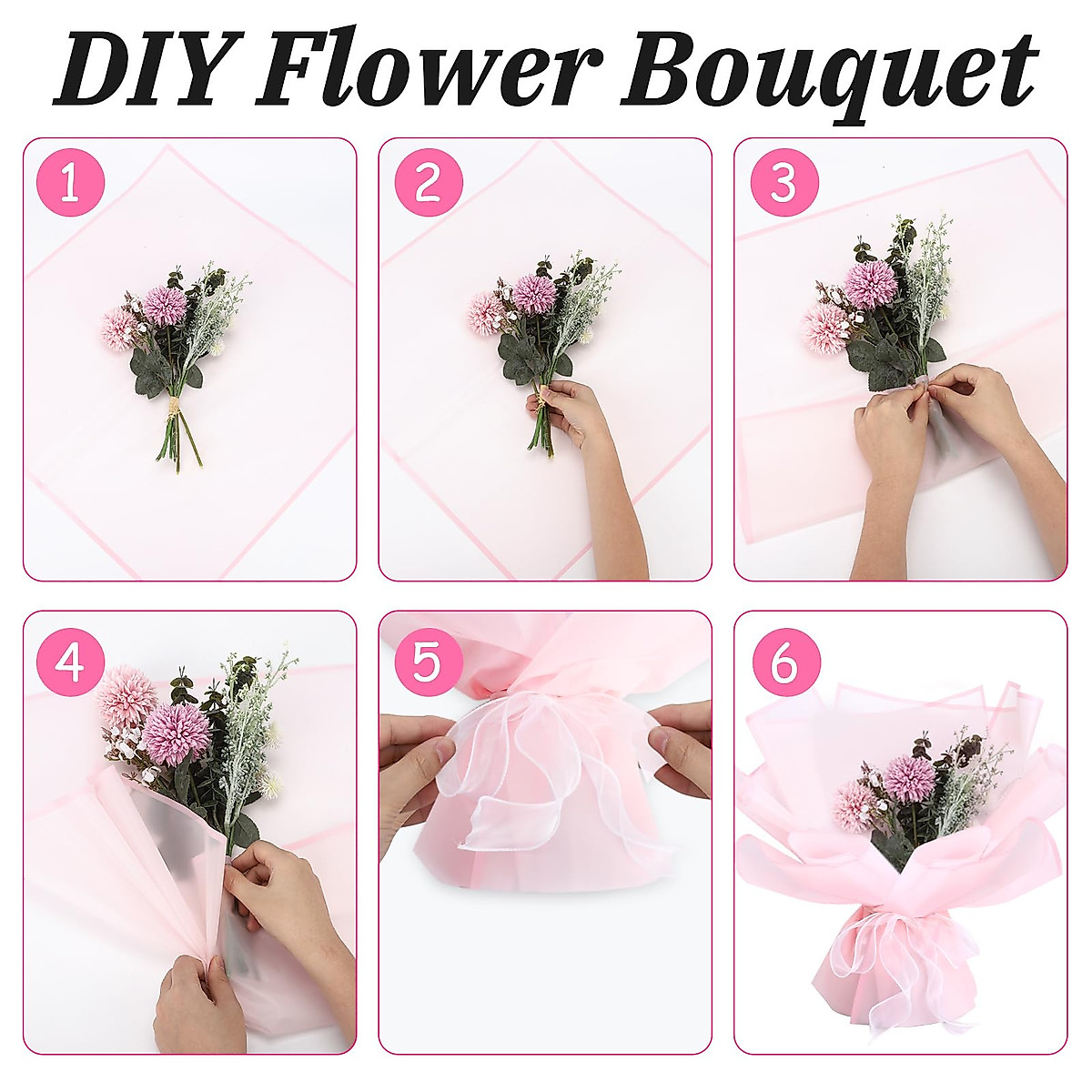 DIY Flower Bouquet

1

2

3

4

5

6