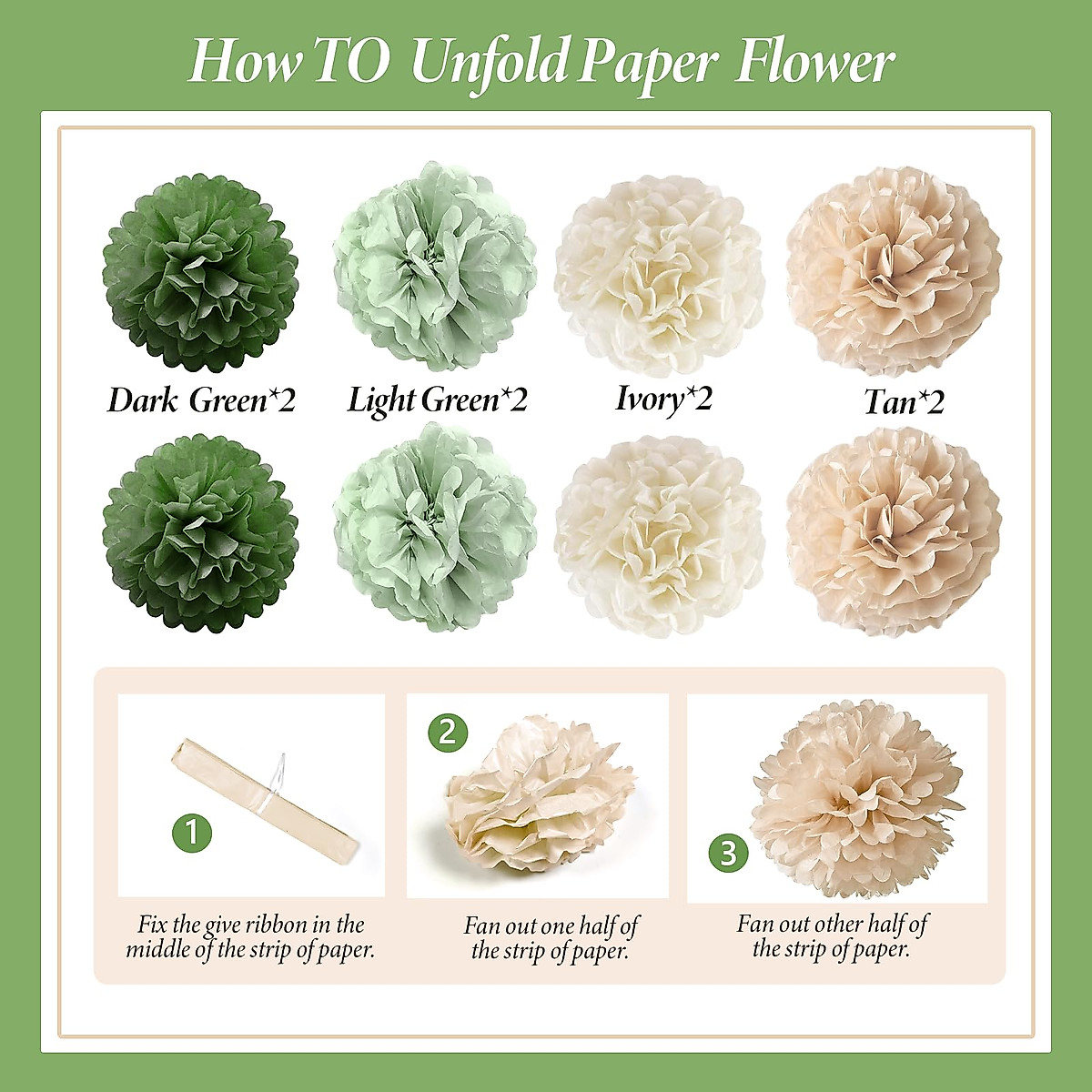 How TO Unfold Paper Flower

Dark Green*2

Light Green*2

Ivory*2

Tan*2

1

Fix the give ribbon in the middle of the strip of paper.

2

Fan out one half of the strip of paper.

3

Fan out other half of the strip of paper.