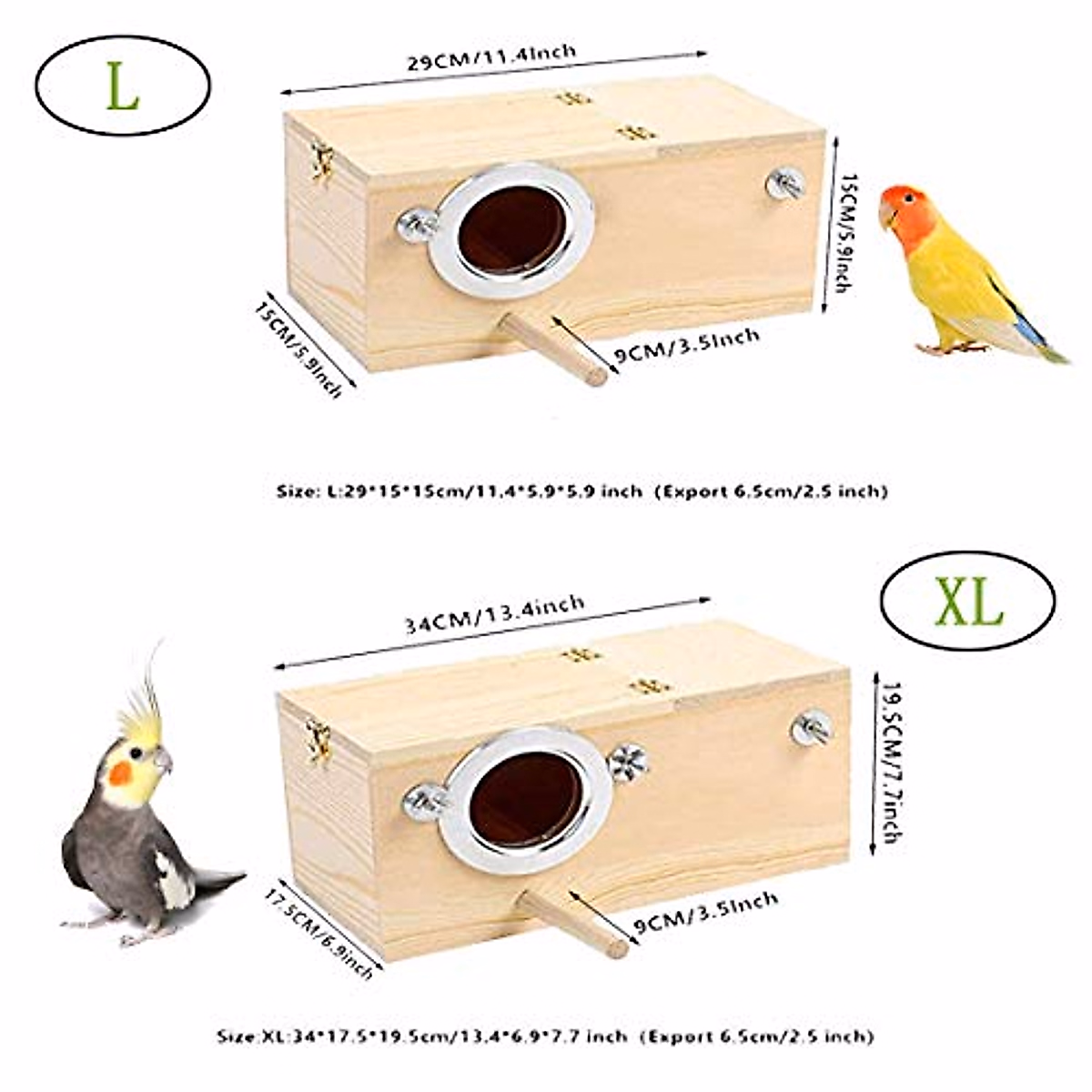 L

29CM/11.4Inch

15CM/5.9Inch

15CM/5.9Inch

9CM/3.5Inch

Size: L:29*15*15cm/11.4*5.9*5.9 inch (Export 6.5cm/2.5 inch)

XL

34CM/13.4inch

19.5CM/7.7inch

17.5CM/6.9inch

9CM/3.5Inch

Size:XL:34*17.5*19.5cm/13.4*6.9*7.7 inch (Export 6.5cm/2.5 inch)