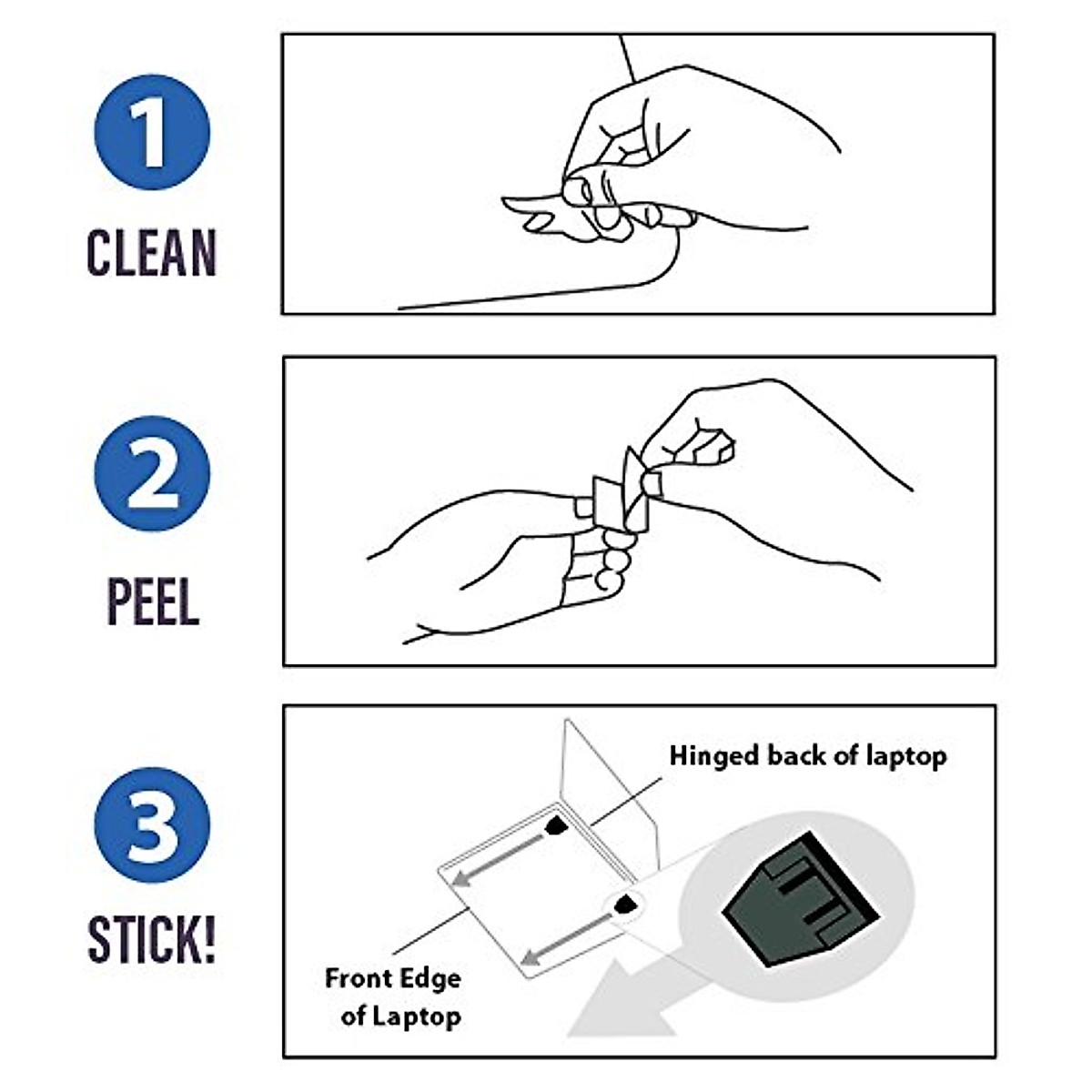 1
CLEAN

2
PEEL

3
STICK!

Hinged back of laptop

Front Edge of Laptop