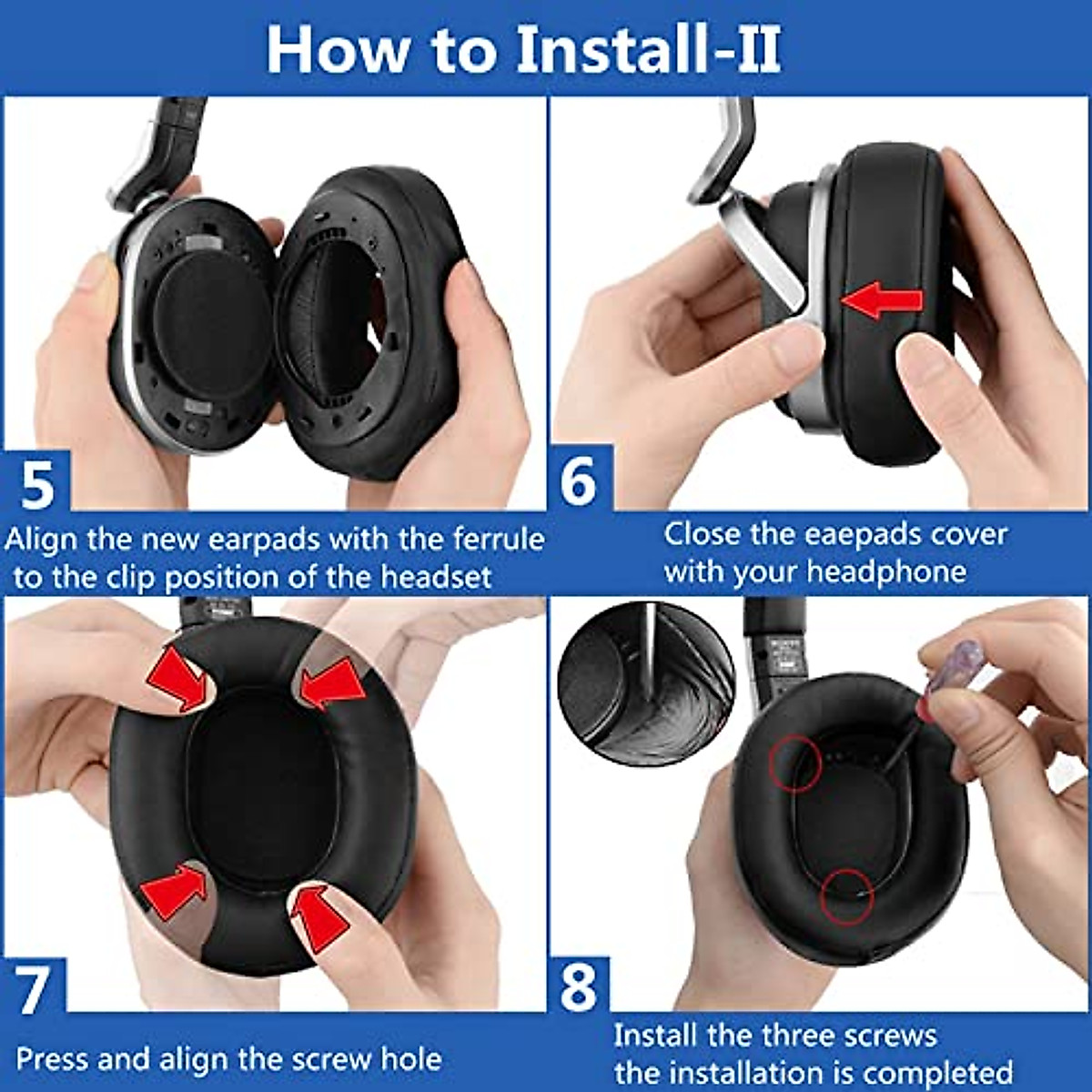 How to Install-II

5

Align the new earpads with the ferrule to the clip position of the headset

6

Close the eaepads cover with your headphone

7

Press and align the screw hole

8

Install the three screws the installation is completed