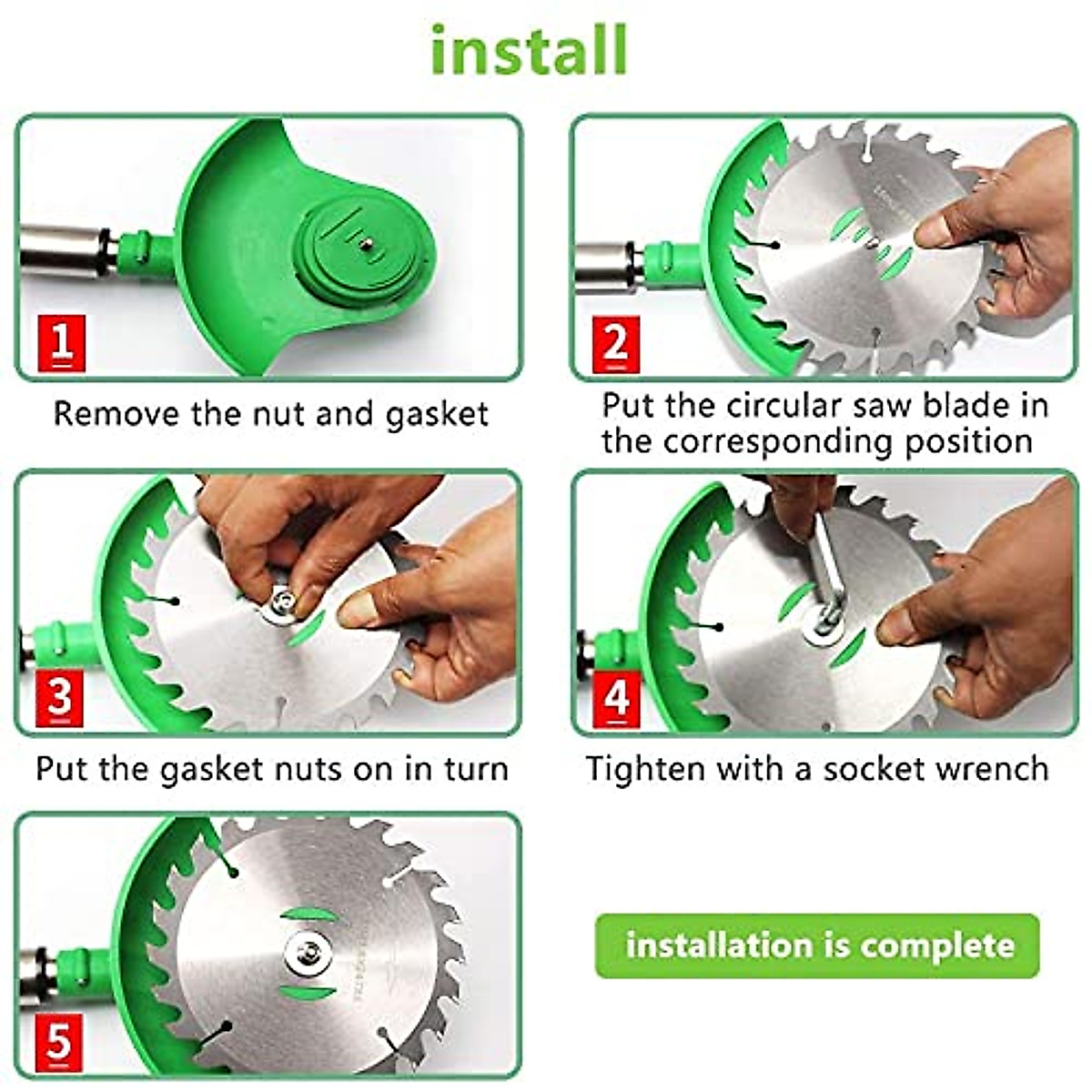 install

1

Remove the nut and gasket

2

Put the circular saw blade in the corresponding position

3

Put the gasket nuts on in turn

4

Tighten with a socket wrench

5

installation is complete