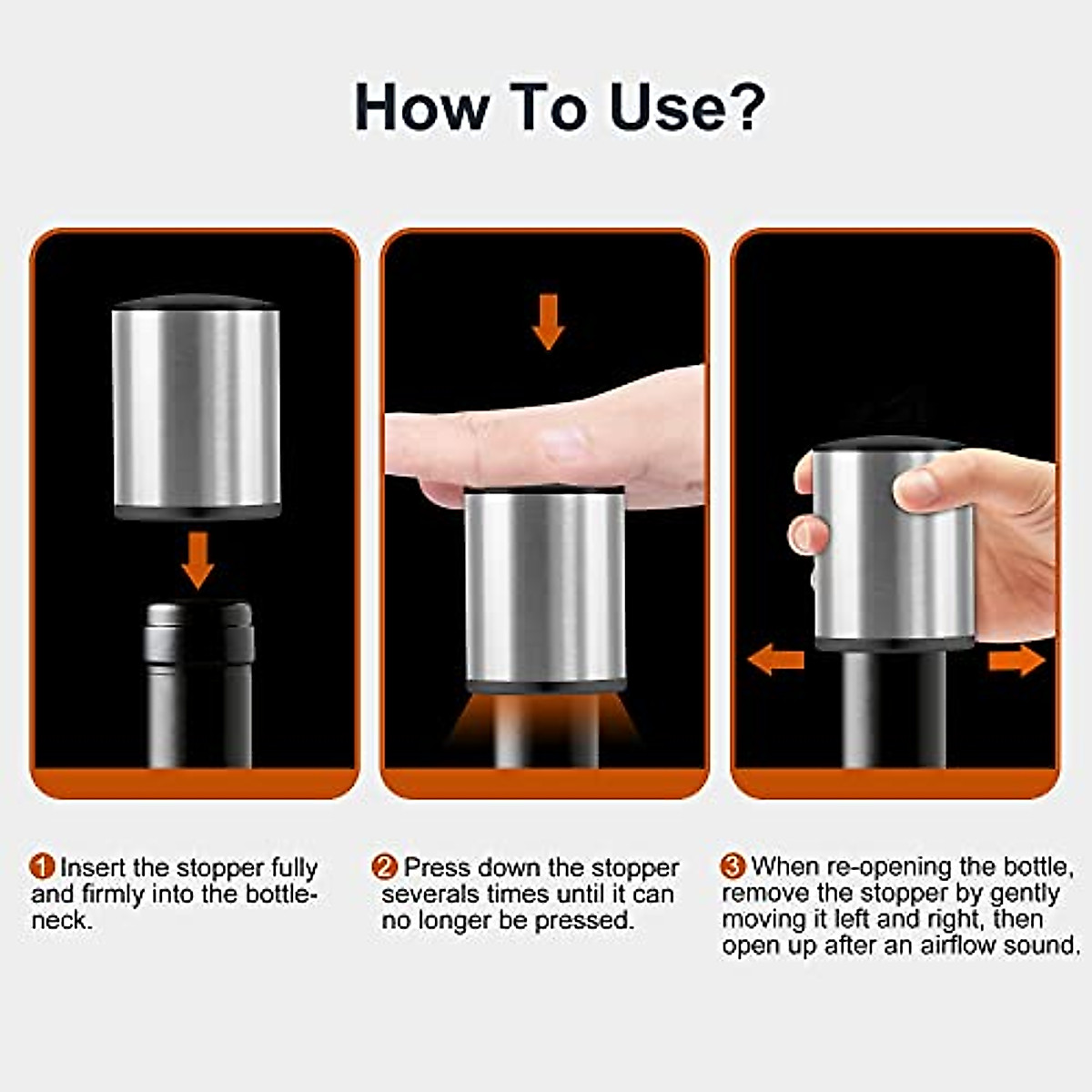 How To Use?

1 Insert the stopper fully and firmly into the bottleneck.

2 Press down the stopper severals times until it can no longer be pressed.

3 When re-opening the bottle, remove the stopper by gently moving it left and right, then open up after an airflow sound.