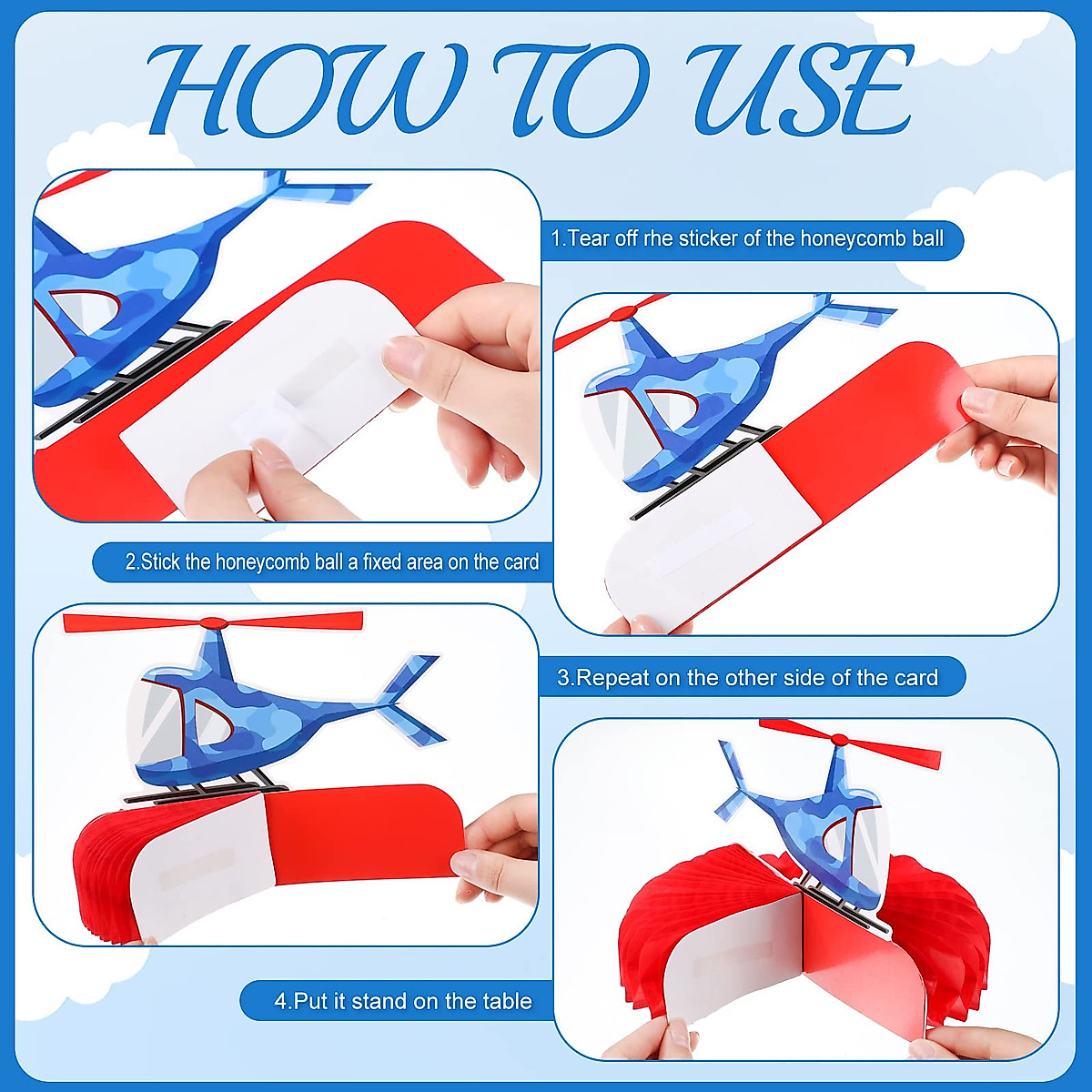 HOW TO USE

1.Tear off rhe sticker of the honeycomb ball

2.Stick the honeycomb ball a fixed area on the card

3.Repeat on the other side of the card

4.Put it stand on the table