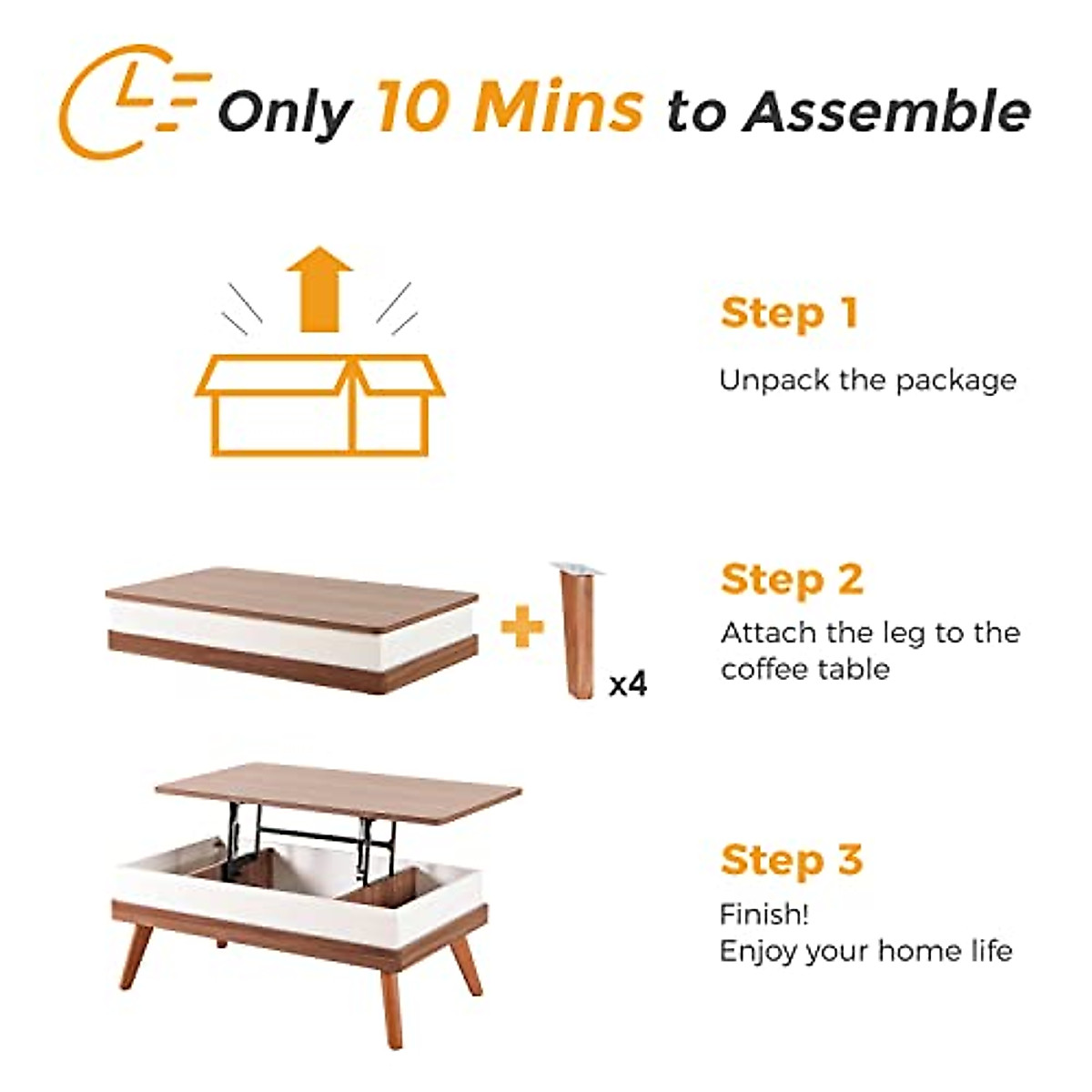 Only 10 Mins to Assemble

Step 1

Unpack the package

x4

Step 2

Attach the leg to the coffee table

Step 3

Finish!
Enjoy your home life