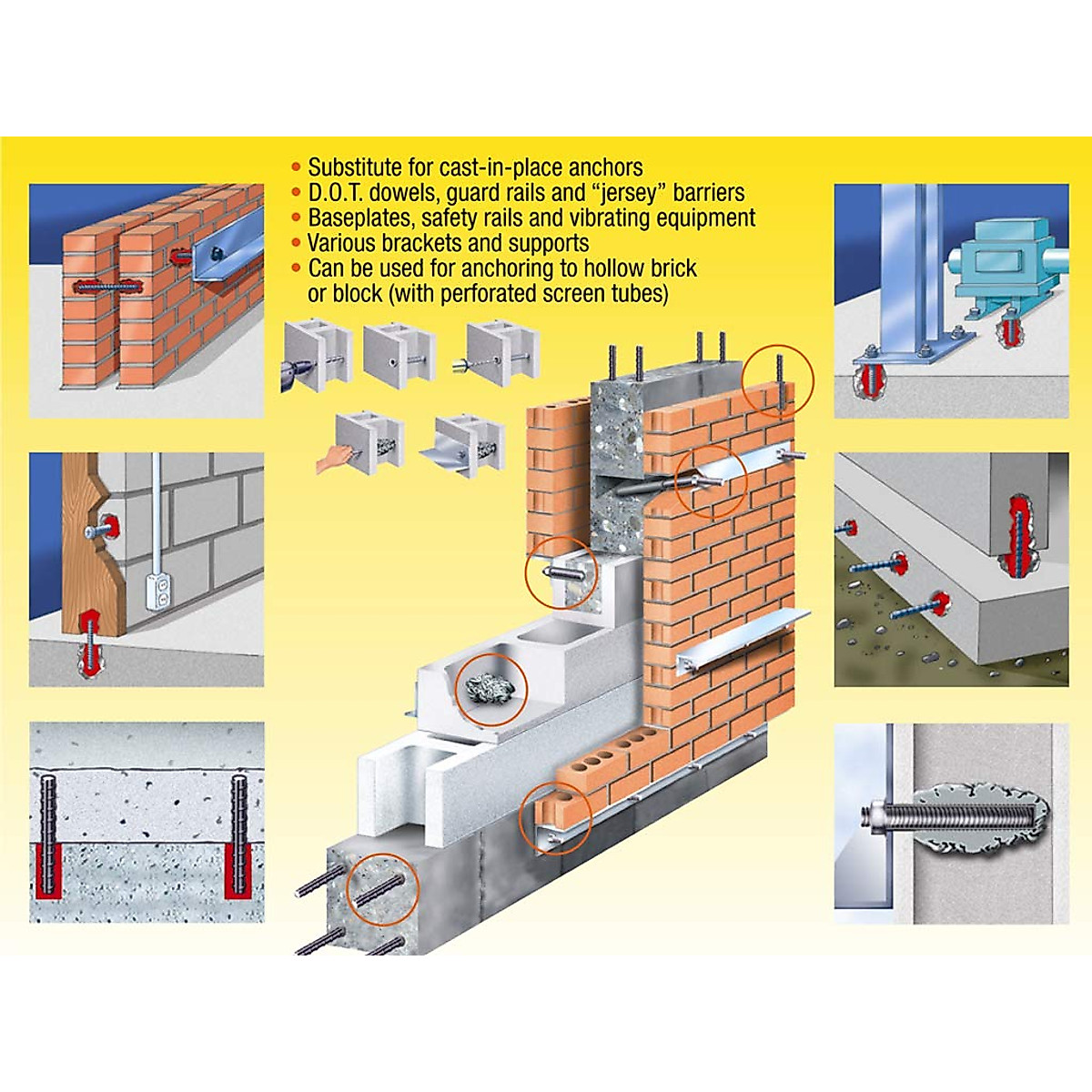 • Substitute for cast-in-place anchors
• D.O.T. dowels, guard rails and "jersey" barriers
• Baseplates, safety rails and vibrating equipment
• Various brackets and supports
• Can be used for anchoring to hollow brick or block (with perforated screen tubes)