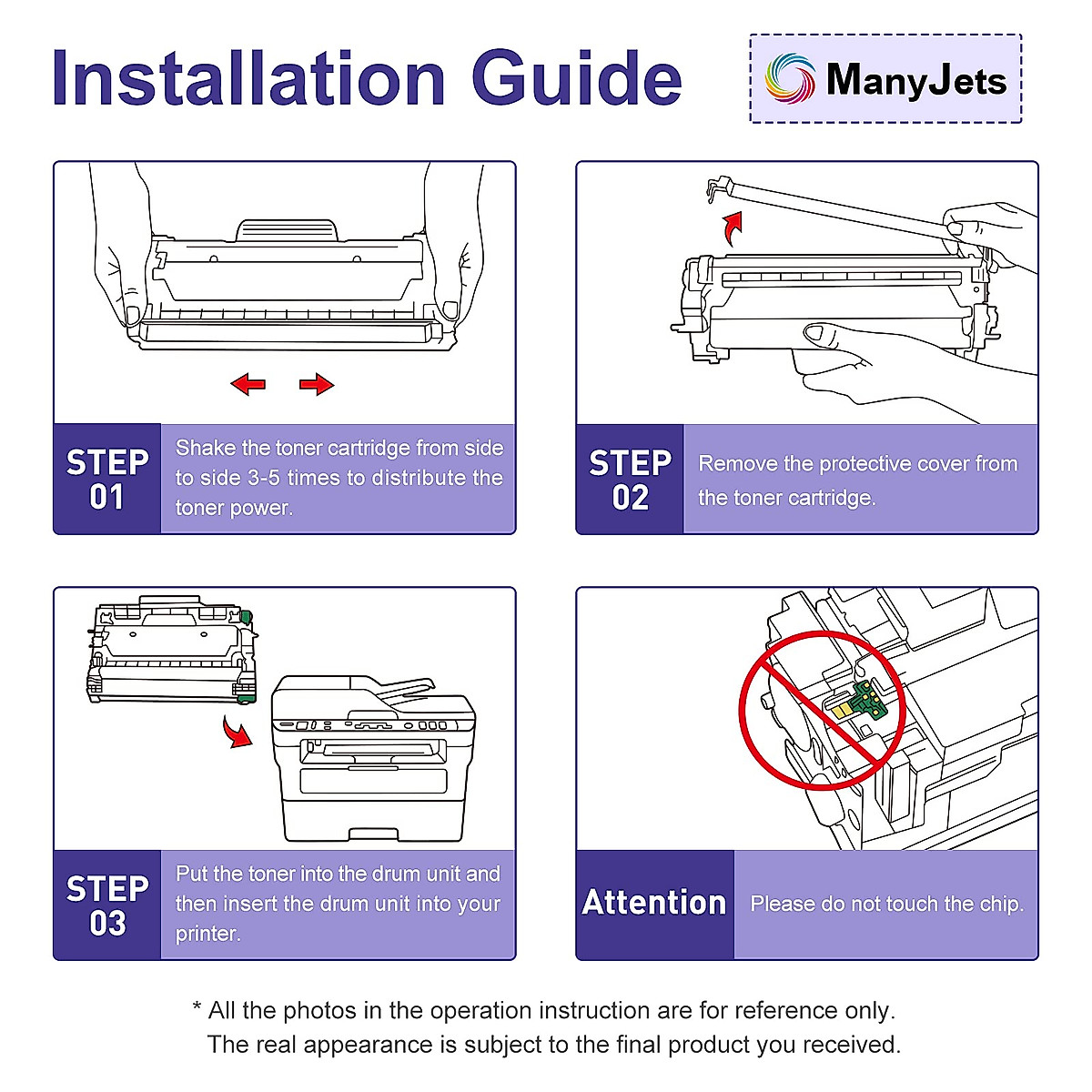 Installation Guide

ManyJets

STEP 01

Shake the toner cartridge from side to side 3-5 times to distribute the toner power.

STEP 02

Remove the protective cover from the toner cartridge.

STEP 03

Put the toner into the drum unit and then insert the drum unit into your printer.

Attention

Please do not touch the chip.

* All the photos in the operation instruction are for reference only. The real appearance is subject to the final product you received.