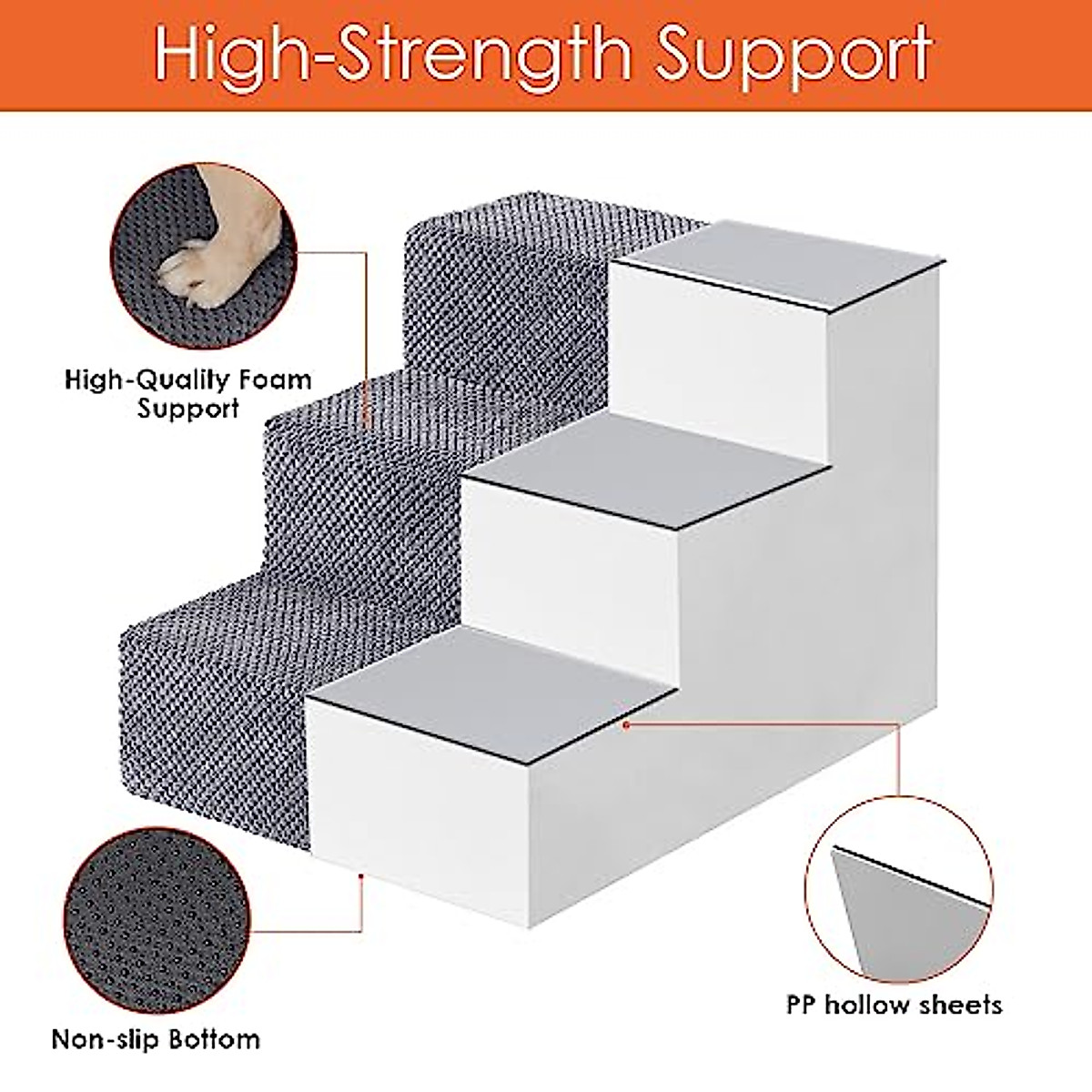 High-Strength Support

High-Quality Foam Support

Non-slip Bottom

PP hollow sheets