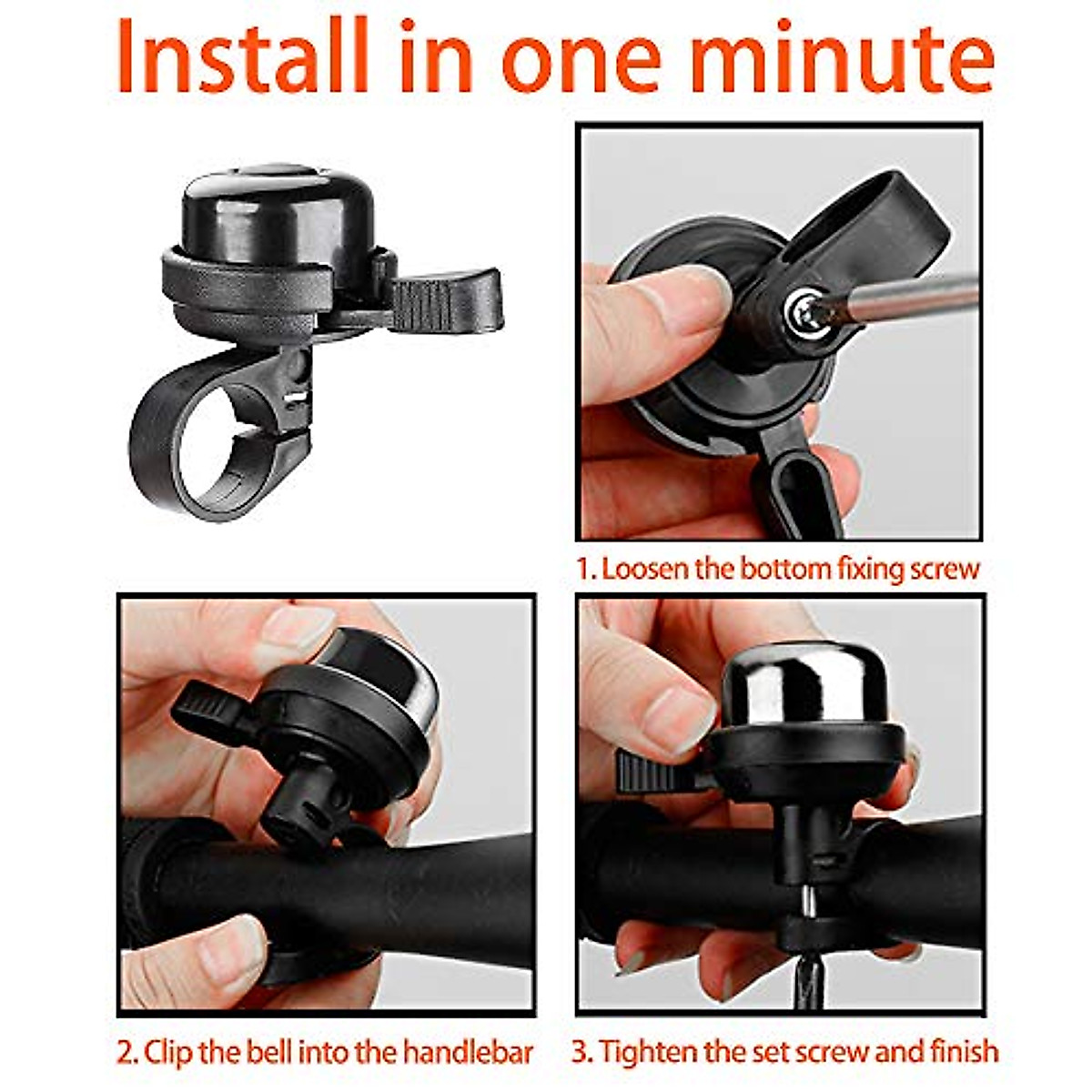 Install in one minute

1. Loosen the bottom fixing screw

2. Clip the bell into the handlebar

3. Tighten the set screw and finish