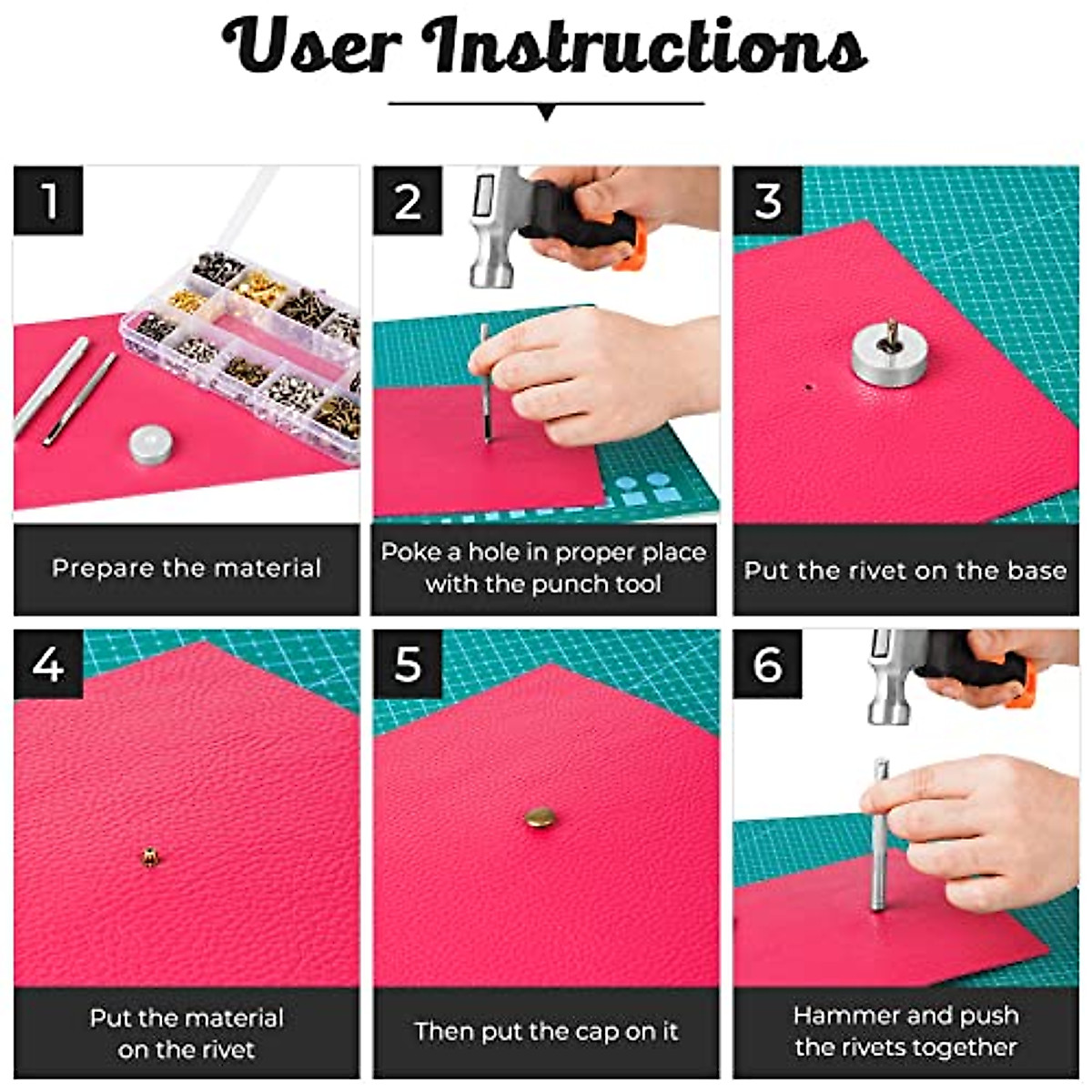 User Instructions

1

Prepare the material

2

Poke a hole in proper place with the punch tool

3

Put the rivet on the base

4

Put the material on the rivet

5

Then put the cap on it

6

Hammer and push the rivets together