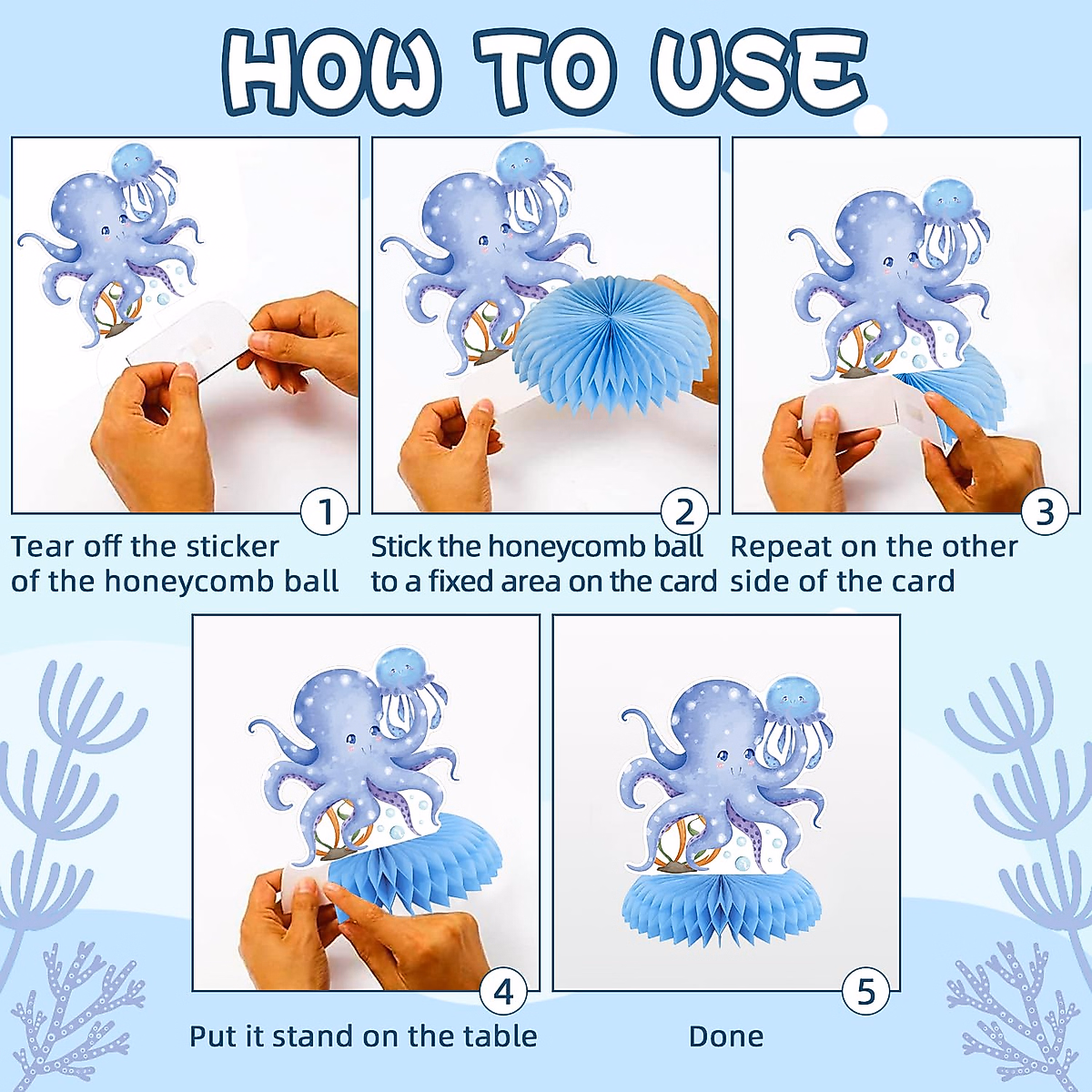 HOW TO USE

1
Tear off the sticker of the honeycomb ball

2
Stick the honeycomb ball to a fixed area on the card

3
Repeat on the other side of the card

4
Put it stand on the table

5
Done