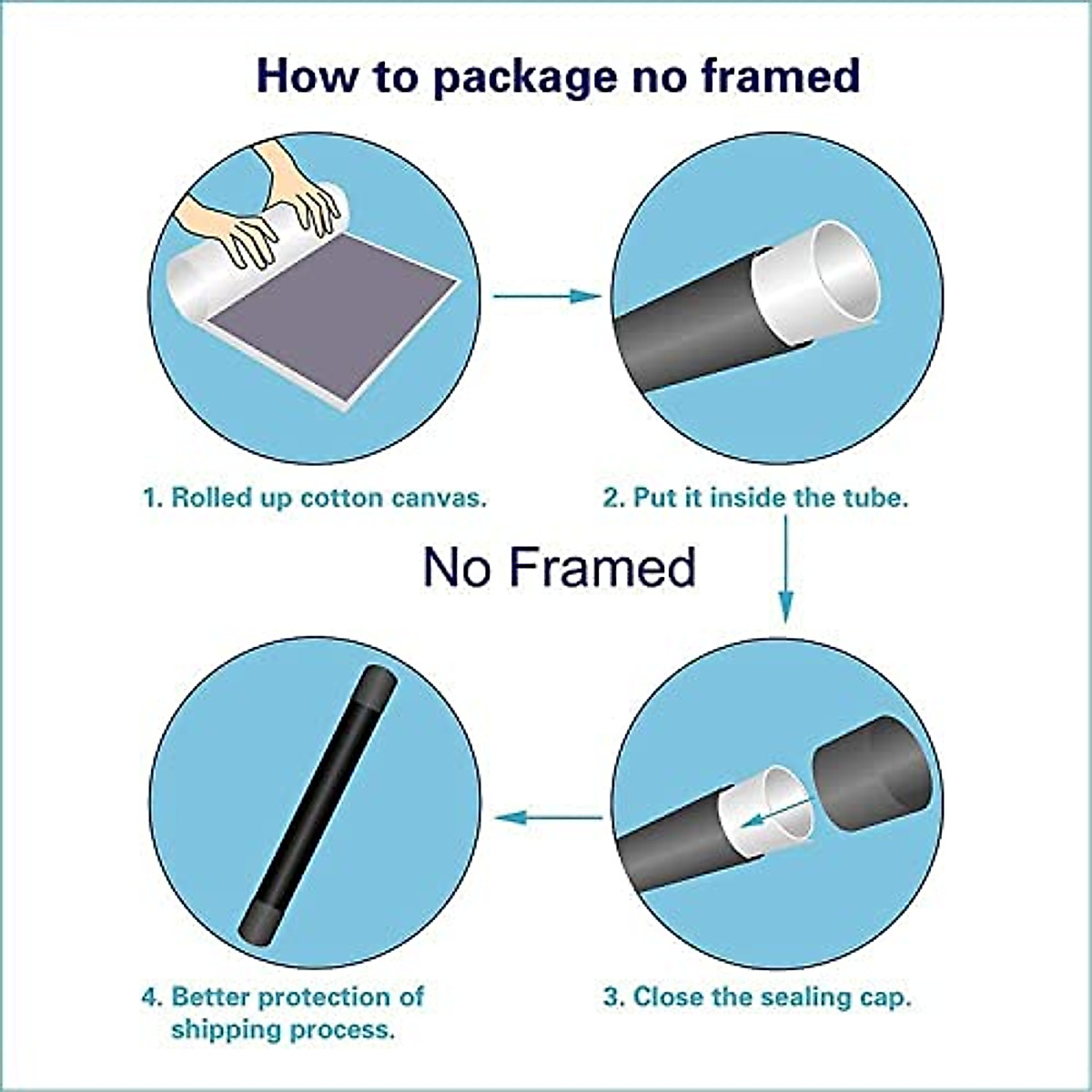 How to package no framed

1. Rolled up cotton canvas.

2. Put it inside the tube.

No Framed

4. Better protection of shipping process.

3. Close the sealing cap.