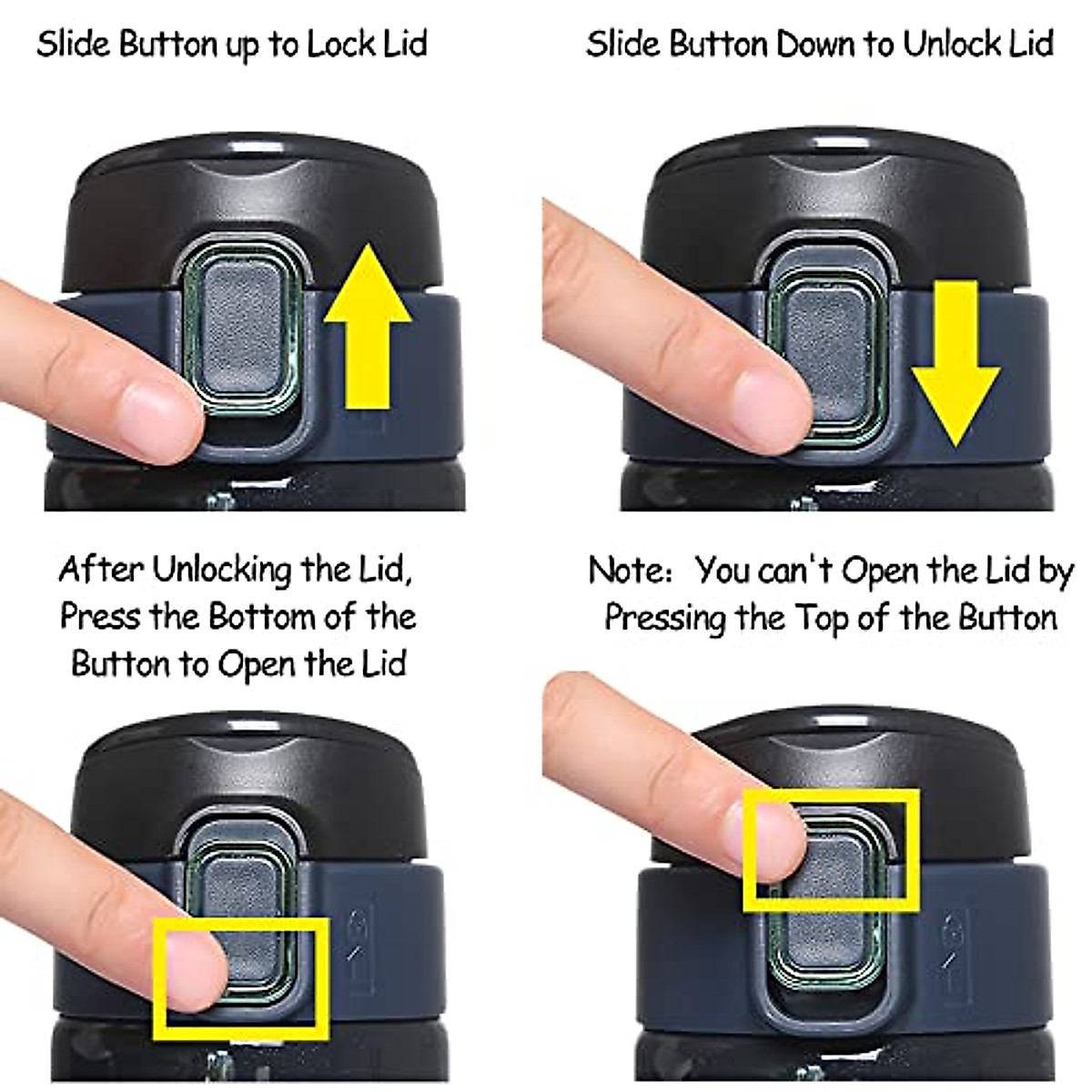 Slide Button up to Lock Lid

Slide Button Down to Unlock Lid

After Unlocking the Lid, Press the Bottom of the Button to Open the Lid

Note: You can't Open the Lid by Pressing the Top of the Button