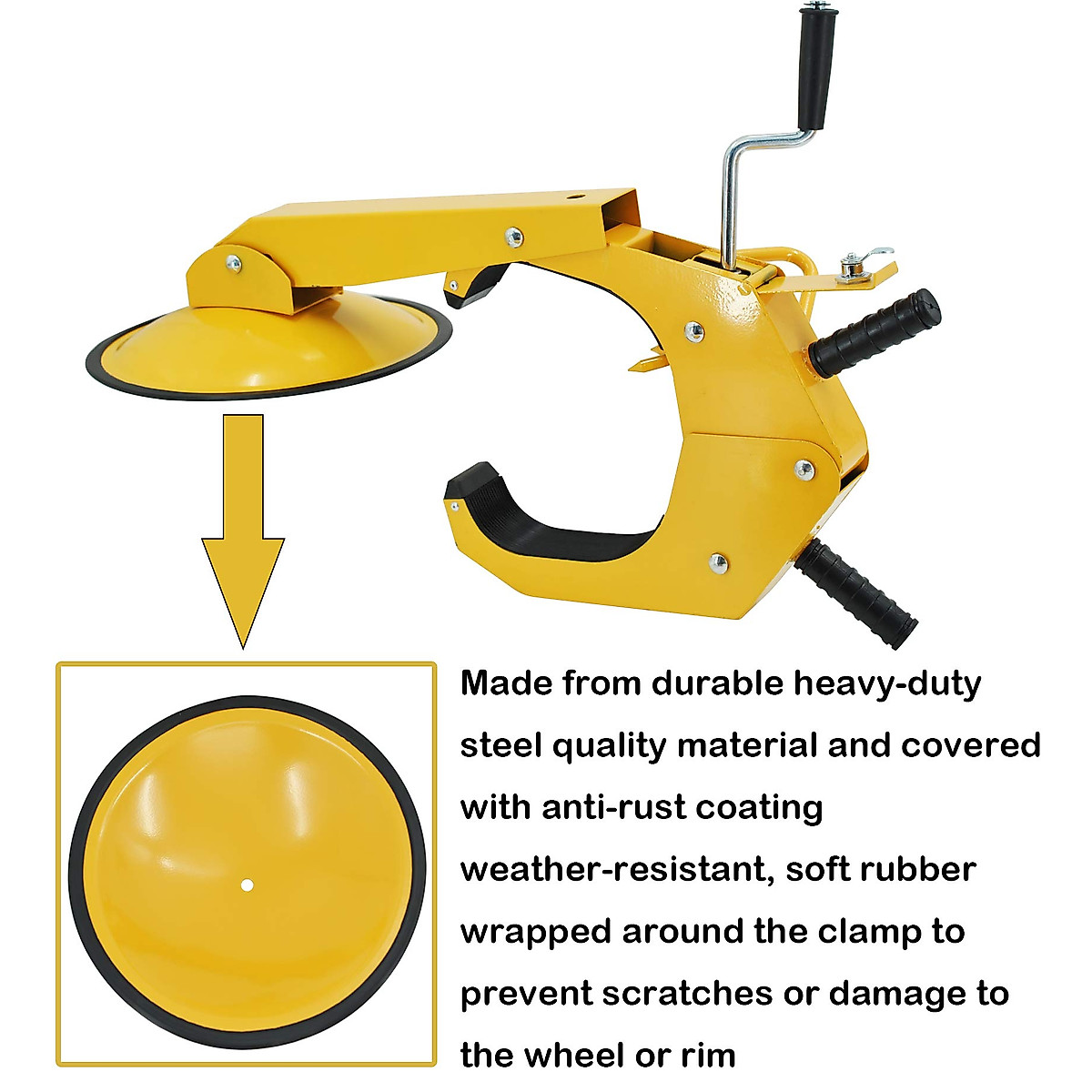 Made from durable heavy-duty steel quality material and covered with anti-rust coating weather-resistant, soft rubber wrapped around the clamp to prevent scratches or damage to the wheel or rim