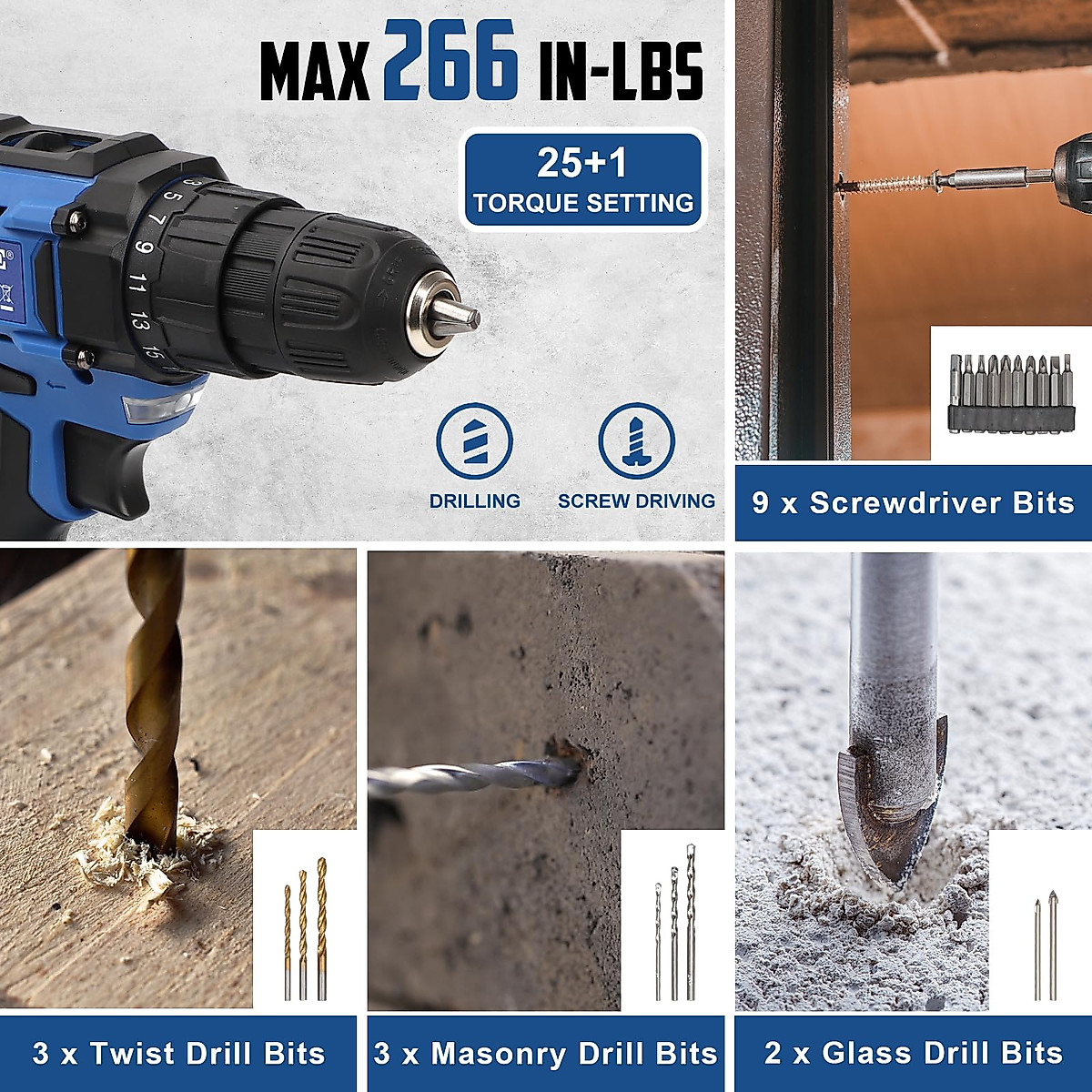 MAX 266 IN-LBS

25+1
TORQUE SETTING

3
5
7
9
11
13
15

DRILLING

SCREW DRIVING

9 x Screwdriver Bits

3 x Twist Drill Bits

3 x Masonry Drill Bits

2 x Glass Drill Bits