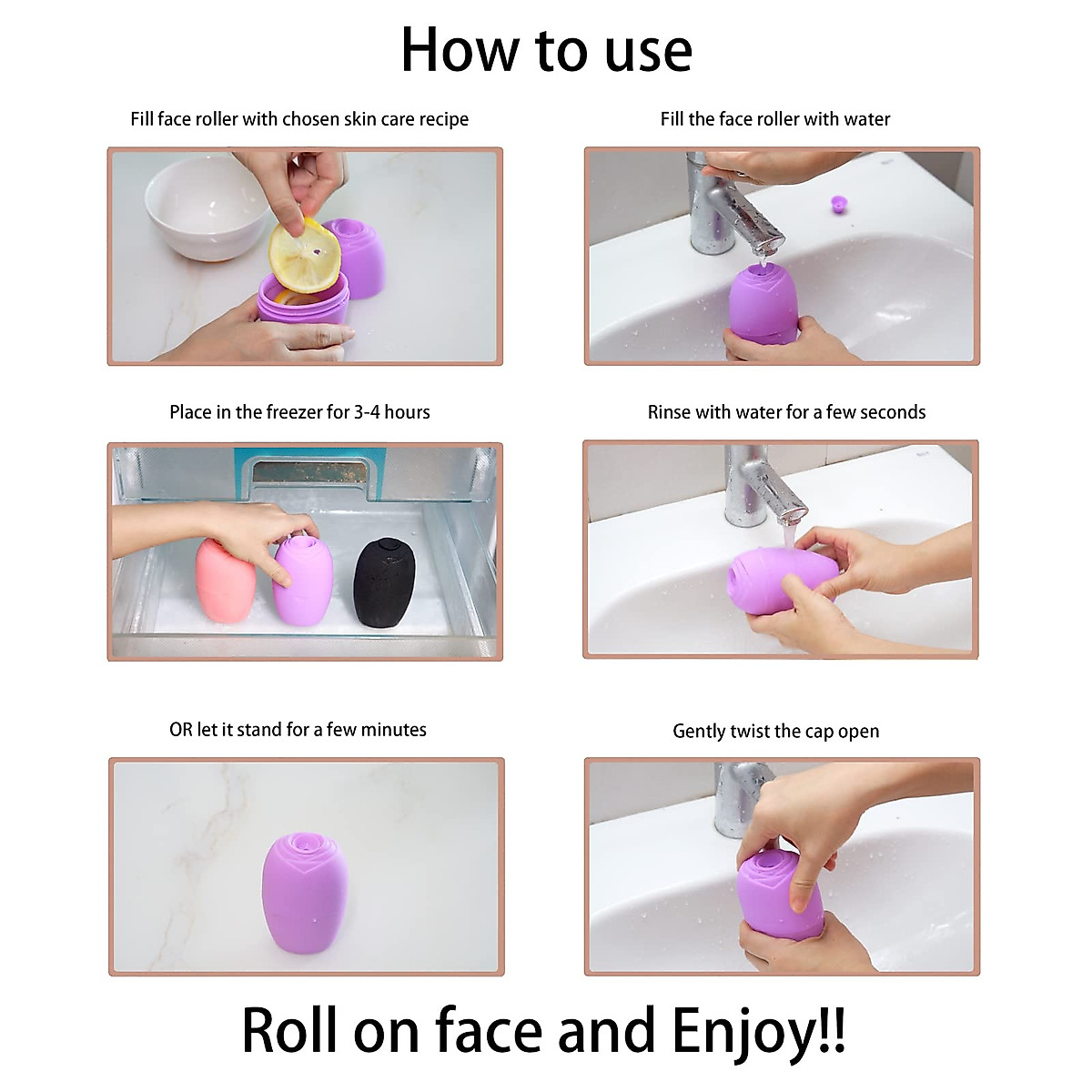 How to use

Fill face roller with chosen skin care recipe

Fill the face roller with water

Place in the freezer for 3-4 hours

Rinse with water for a few seconds

OR let it stand for a few minutes

Gently twist the cap open

Roll on face and Enjoy!!