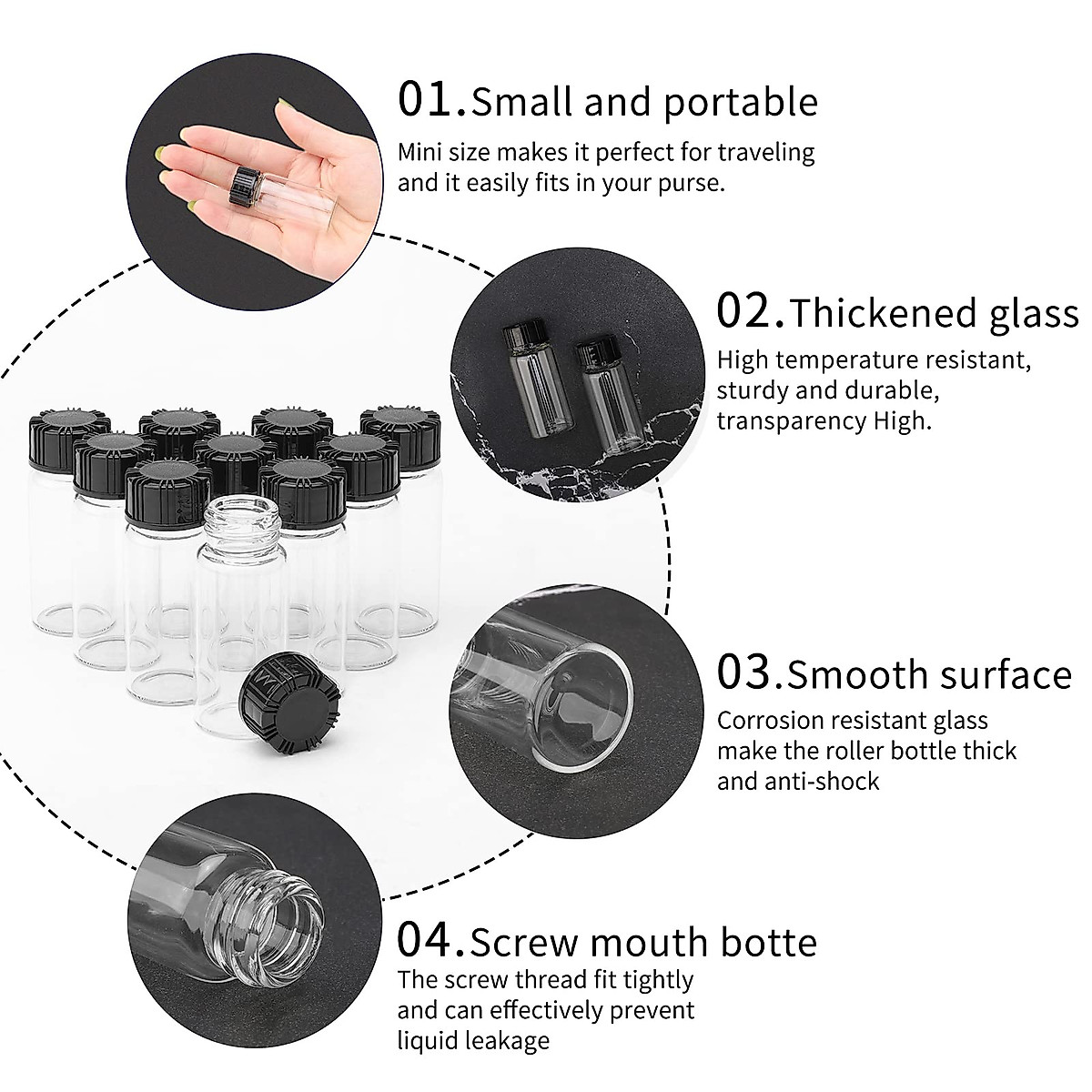 01.Small and portable
Mini size makes it perfect for traveling and it easily fits in your purse.

02.Thickened glass
High temperature resistant, sturdy and durable, transparency High.

03.Smooth surface
Corrosion resistant glass make the roller bottle thick and anti-shock

04.Screw mouth botte
The screw thread fit tightly and can effectively prevent liquid leakage