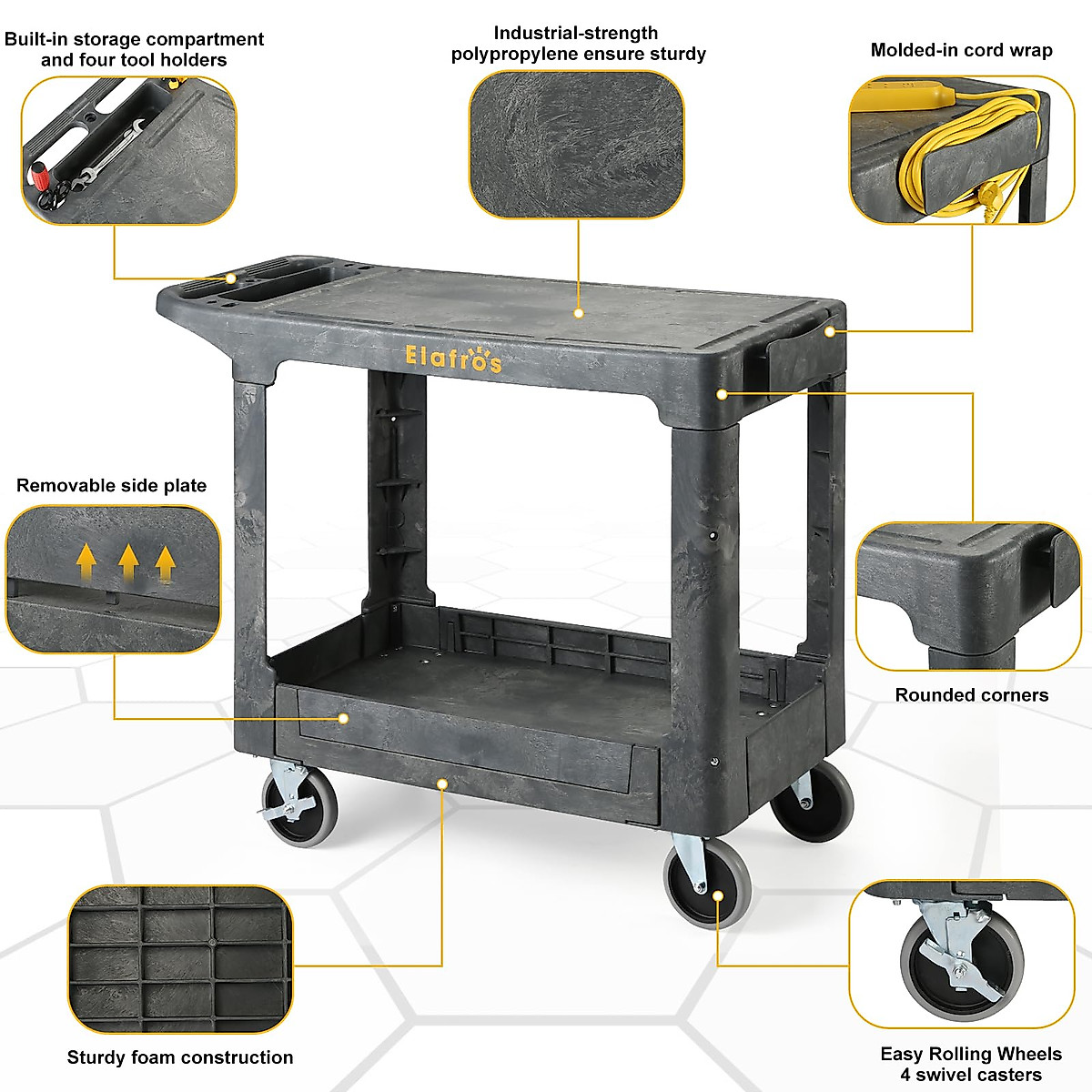 Built-in storage compartment and four tool holders

Industrial-strength polypropylene ensure sturdy

Molded-in cord wrap

Elafros

Removable side plate

Rounded corners

Sturdy foam construction

Easy Rolling Wheels
4 swivel casters