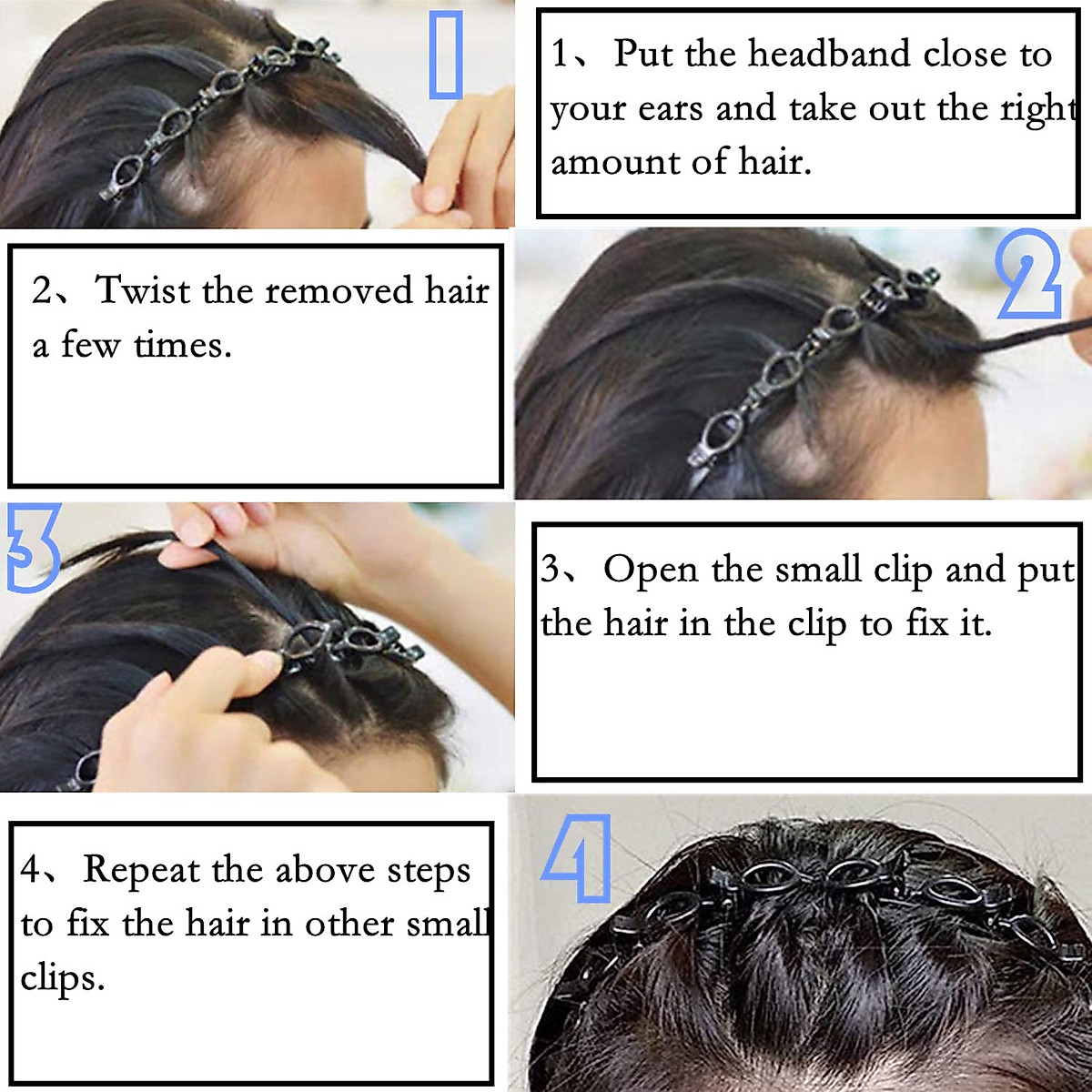 1

1、Put the headband close to your ears and take out the right amount of hair.

2、Twist the removed hair a few times.

2

3

3、Open the small clip and put the hair in the clip to fix it.

4、Repeat the above steps to fix the hair in other small clips.

4