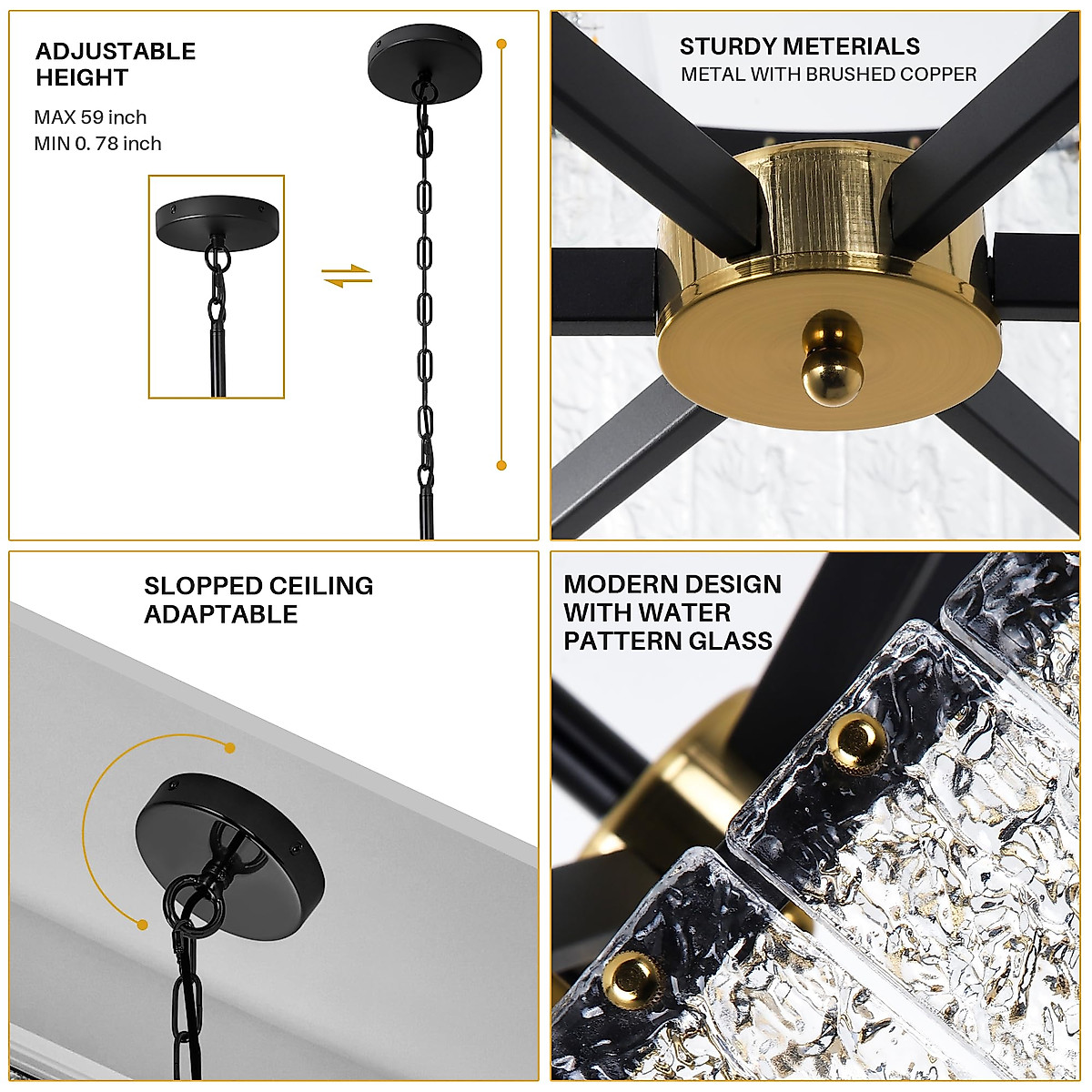 ADJUSTABLE HEIGHT

MAX 59 inch
MIN 0. 78 inch

STURDY METERIALS
METAL WITH BRUSHED COPPER

SLOPPED CEILING ADAPTABLE

MODERN DESIGN WITH WATER PATTERN GLASS