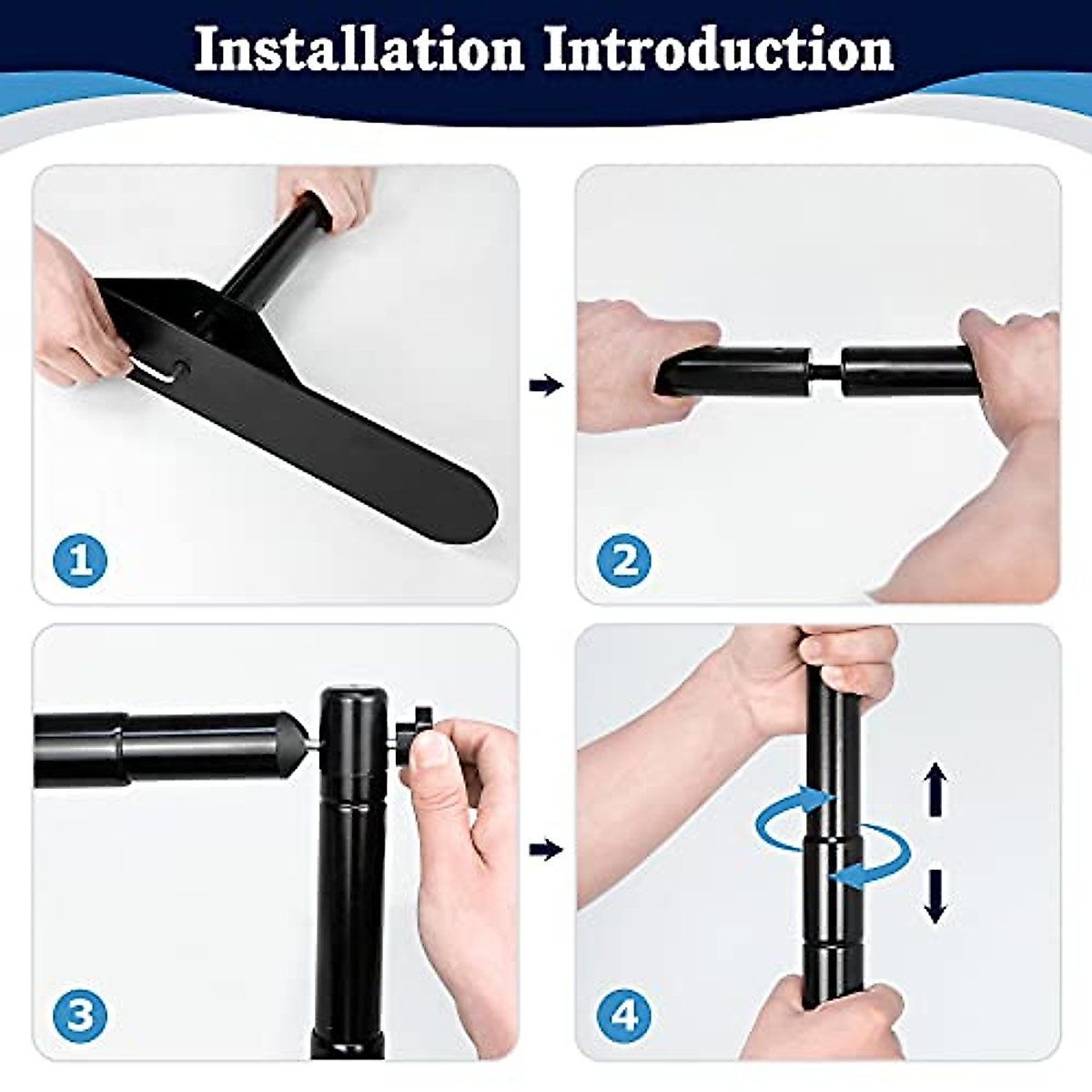 Installation Introduction

1

2

3

4